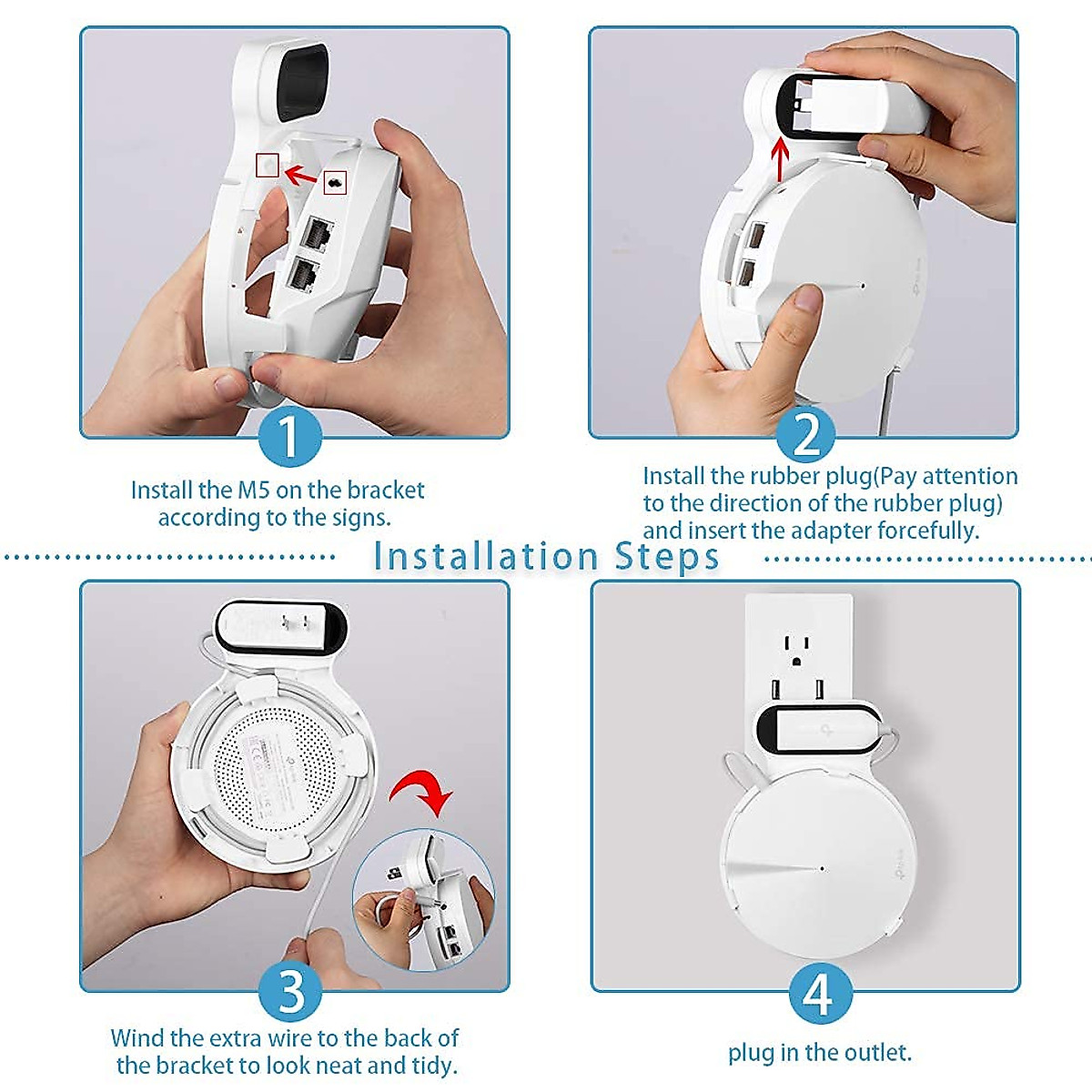 1

Install the M5 on the bracket according to the signs.

2

Install the rubber plug(Pay attention to the direction of the rubber plug) and insert the adapter forcefully.

Installation Steps

3

Wind the extra wire to the back of the bracket to look neat and tidy.

4

plug in the outlet.