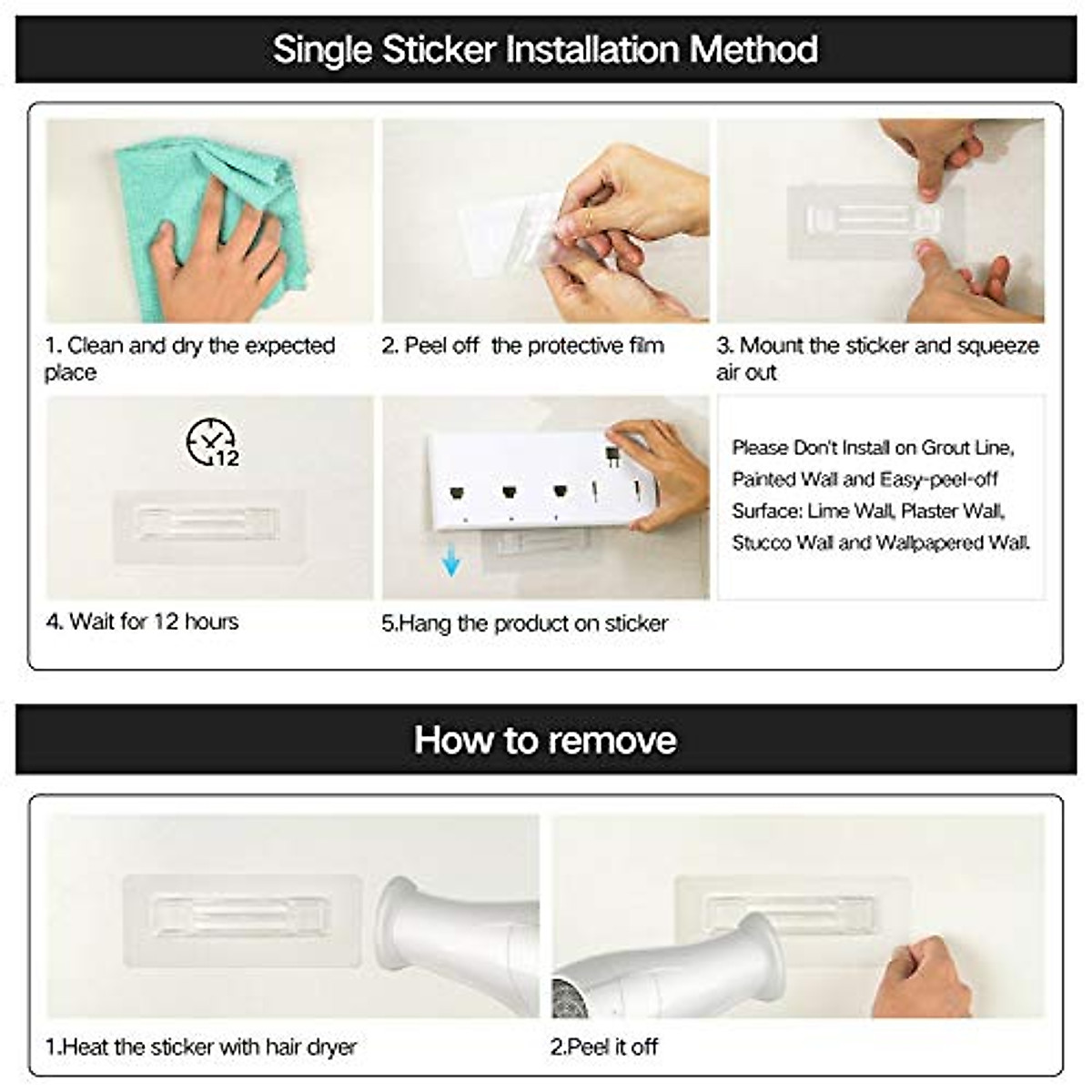 Single Sticker Installation Method

1. Clean and dry the expected place

2. Peel off the protective film

3. Mount the sticker and squeeze air out

12

4. Wait for 12 hours

5.Hang the product on sticker

Please Don't Install on Grout Line, Painted Wall and Easy-peel-off Surface: Lime Wall, Plaster Wall, Stucco Wall and Wallpapered Wall.

How to remove

1.Heat the sticker with hair dryer

2.Peel it off