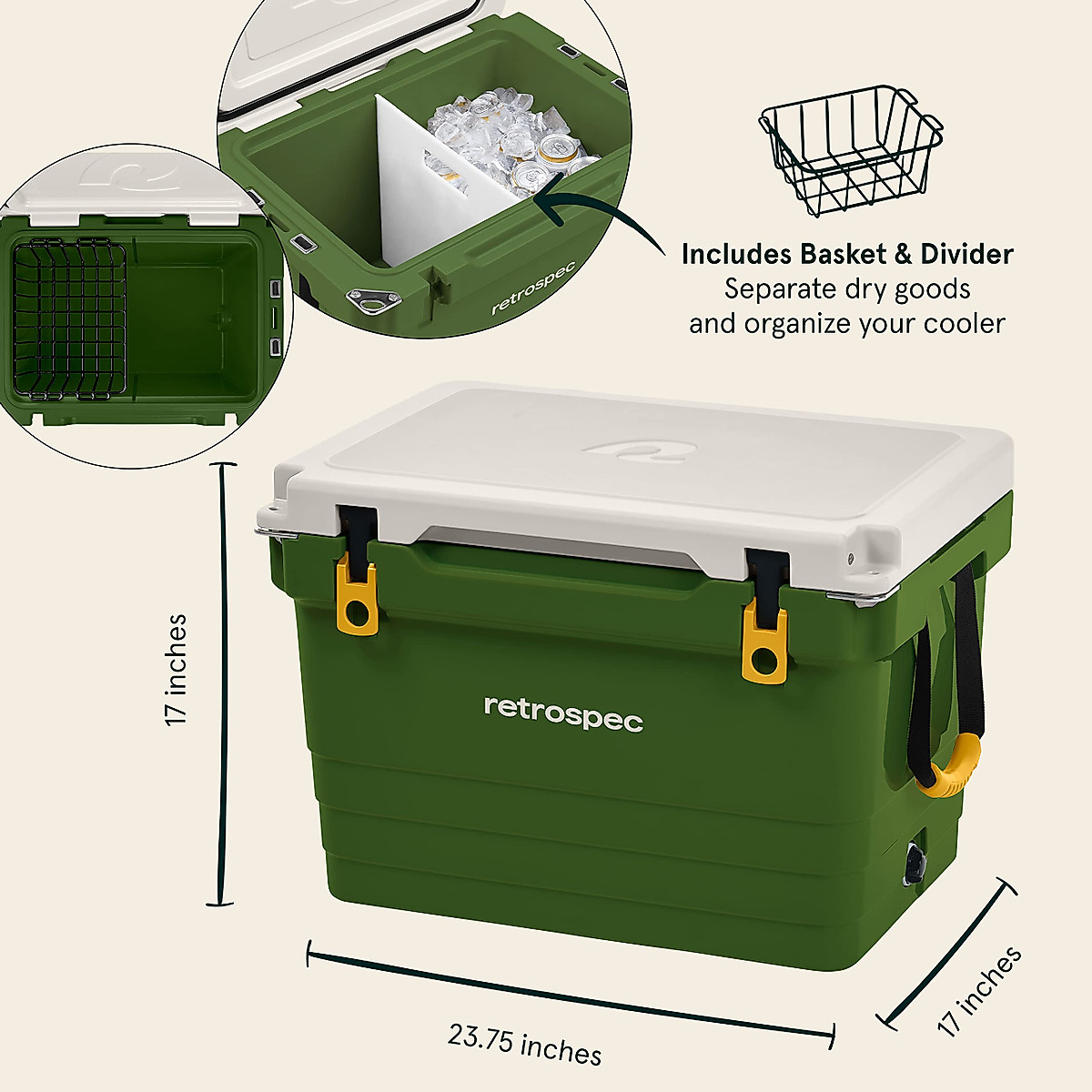 retrospec

Includes Basket & Divider
Separate dry goods and organize your cooler

17 inches

retrospec

23.75 inches

17 inches