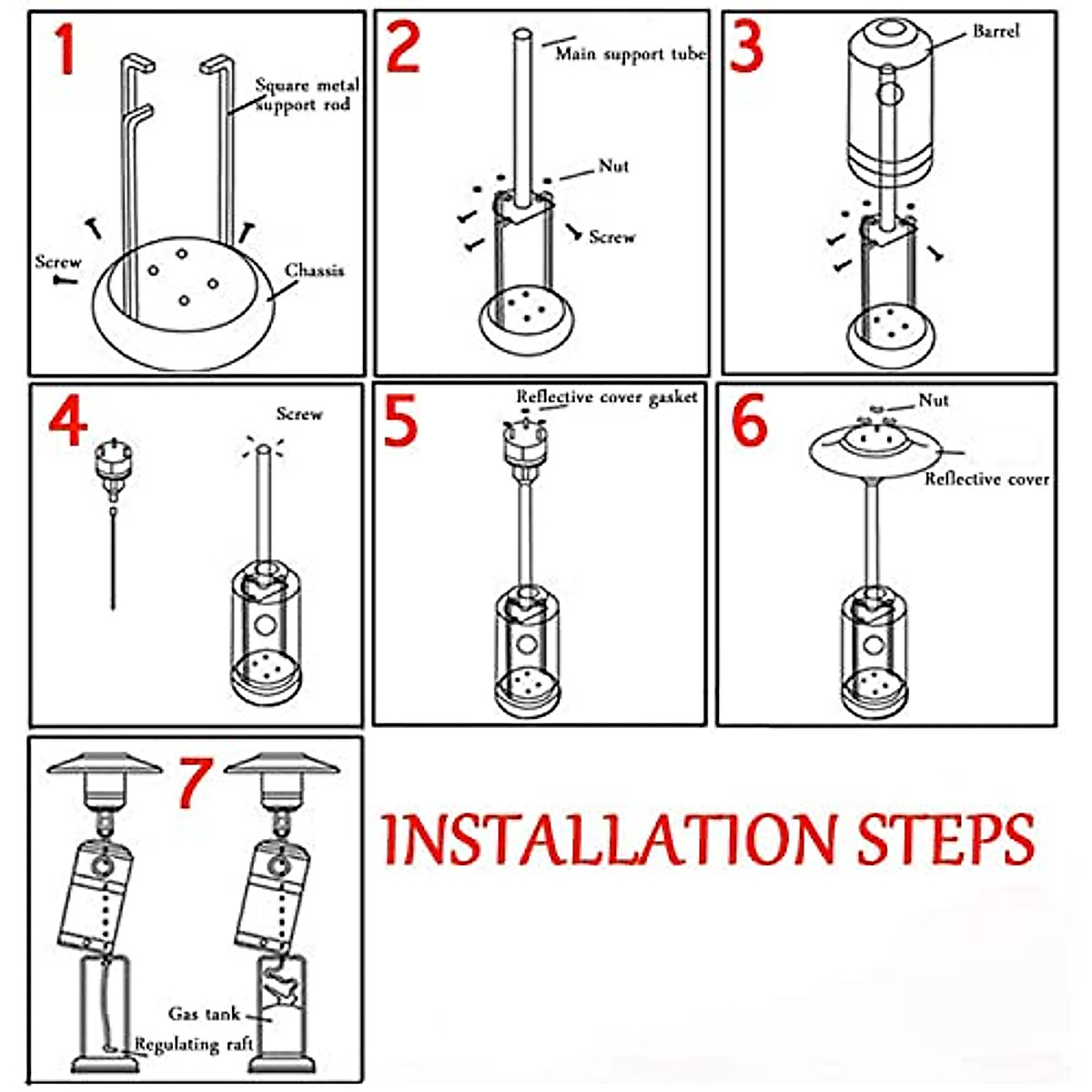 1
Square metal support rod
Screw
Chassis

2
Main support tube
Nut
Screw

3
Barrel

4
Screw

5
Reflective cover gasket

6
Nut
Reflective cover

7
Gas tank
Regulating raft

INSTALLATION STEPS