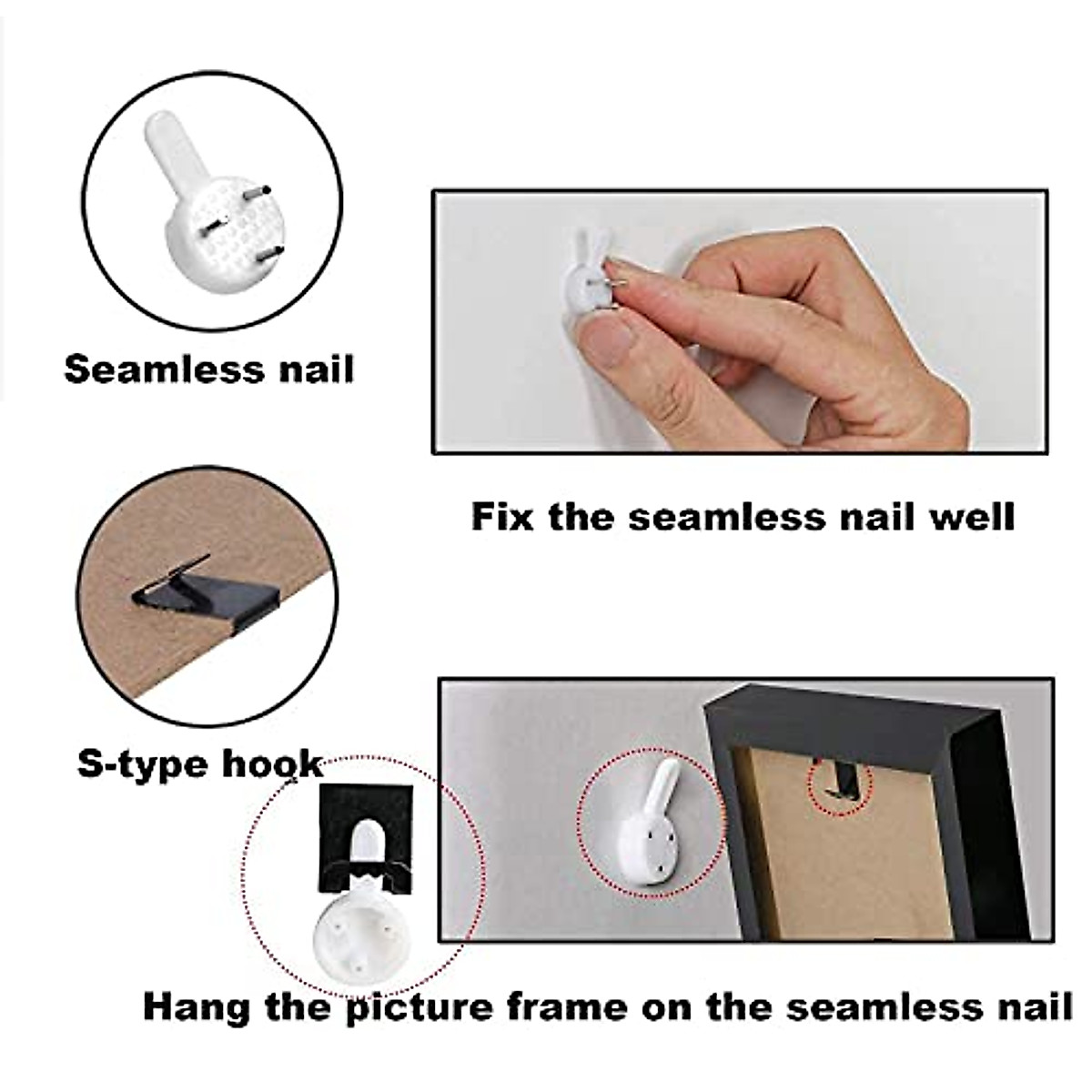 Seamless nail

Fix the seamless nail well

S-type hook

Hang the picture frame on the seamless nail