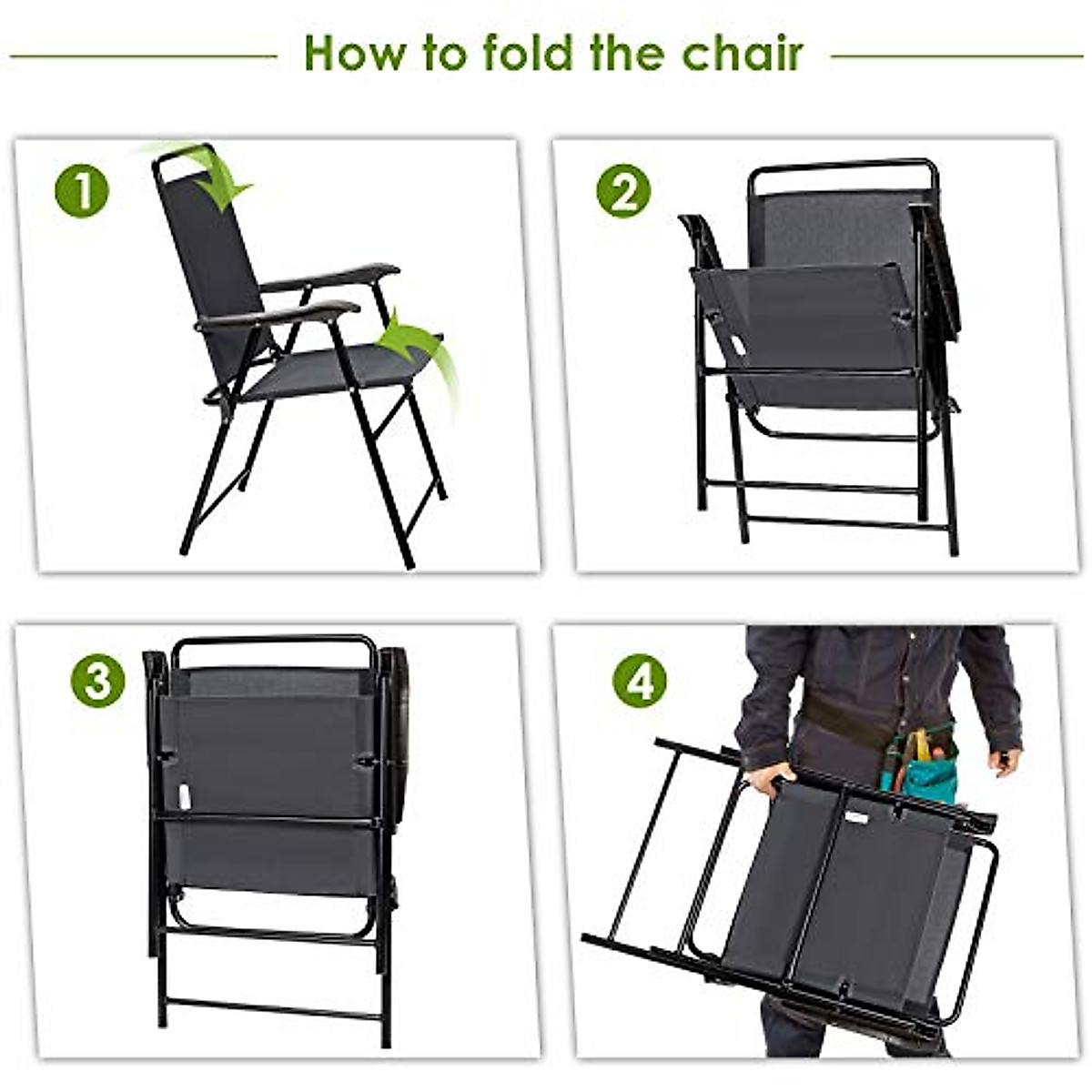 How to fold the chair

1

2

3

4