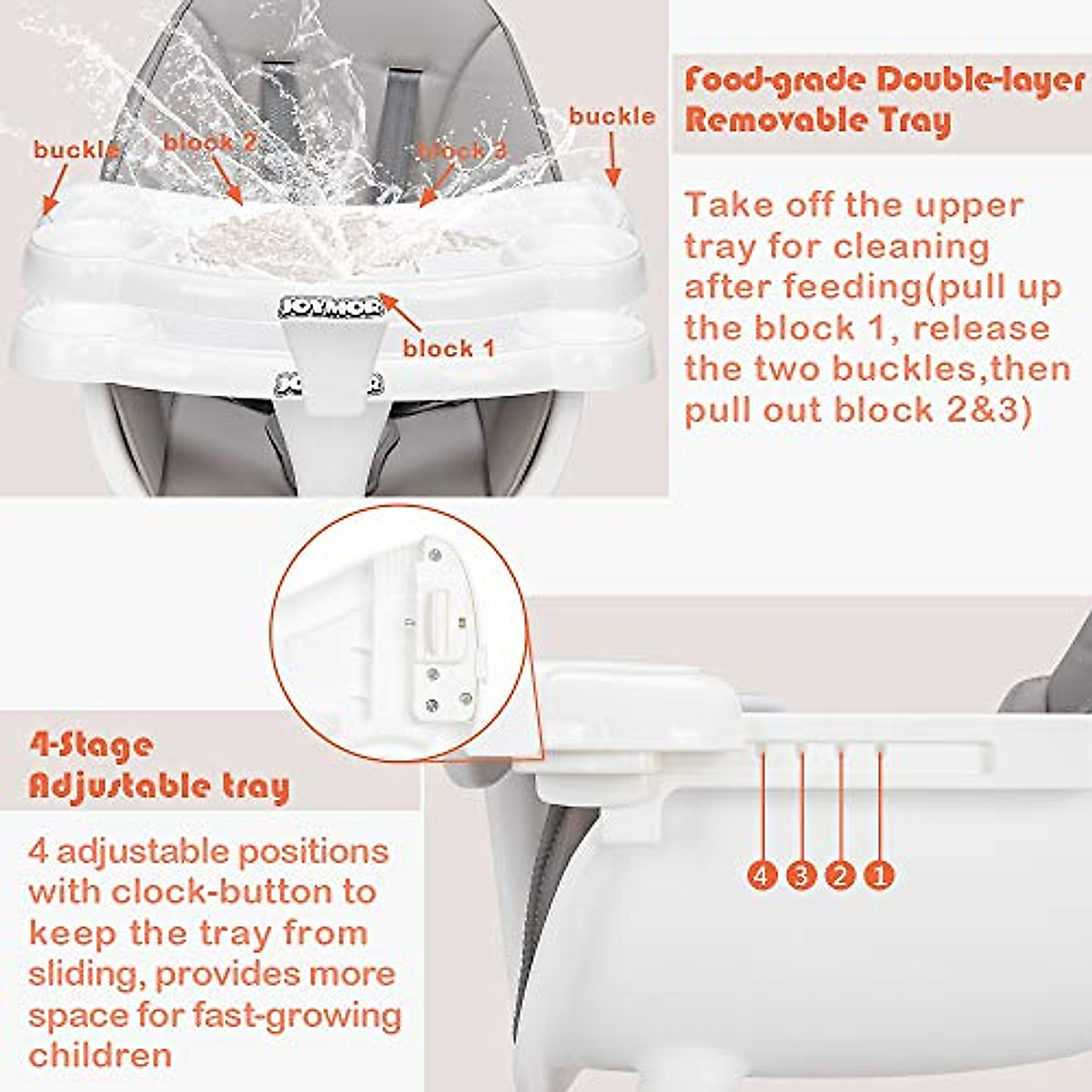 buckle

block 2

block 3

buckle

JOYMOR

block 1

JOYMOR

Food-grade Double-layer Removable Tray

Take off the upper tray for cleaning after feeding(pull up the block 1, release the two buckles,then pull out block 2&3)

4-Stage Adjustable tray

4 adjustable positions with clock-button to keep the tray from sliding, provides more space for fast-growing children

4 3 2 1