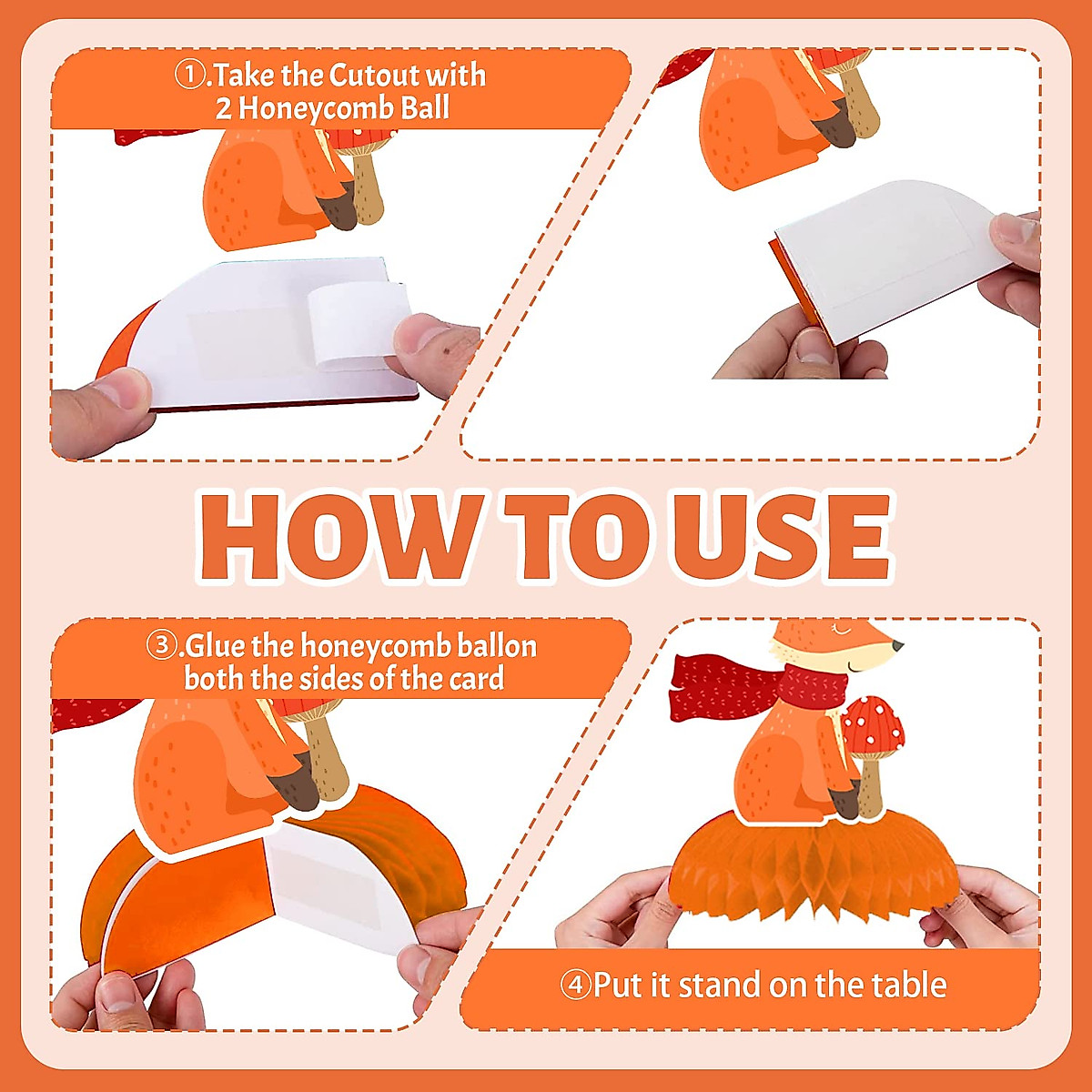 ①.Take the Cutout with 2 Honeycomb Ball

HOW TO USE

③.Glue the honeycomb ballon both the sides of the card

④Put it stand on the table