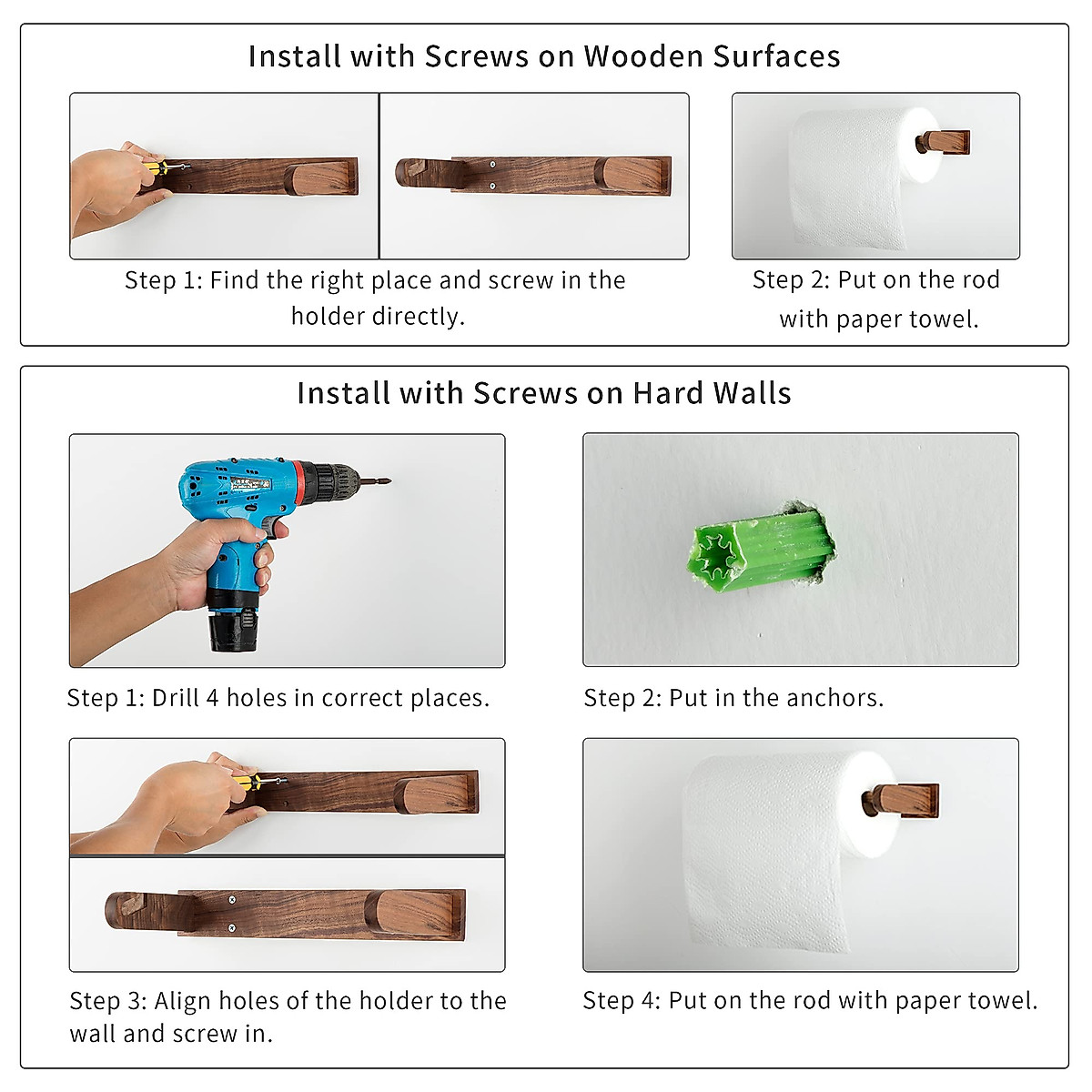 Install with Screws on Wooden Surfaces

Step 1: Find the right place and screw in the holder directly.

Step 2: Put on the rod with paper towel.

Install with Screws on Hard Walls

Step 1: Drill 4 holes in correct places.

Step 2: Put in the anchors.

Step 3: Align holes of the holder to the wall and screw in.

Step 4: Put on the rod with paper towel.