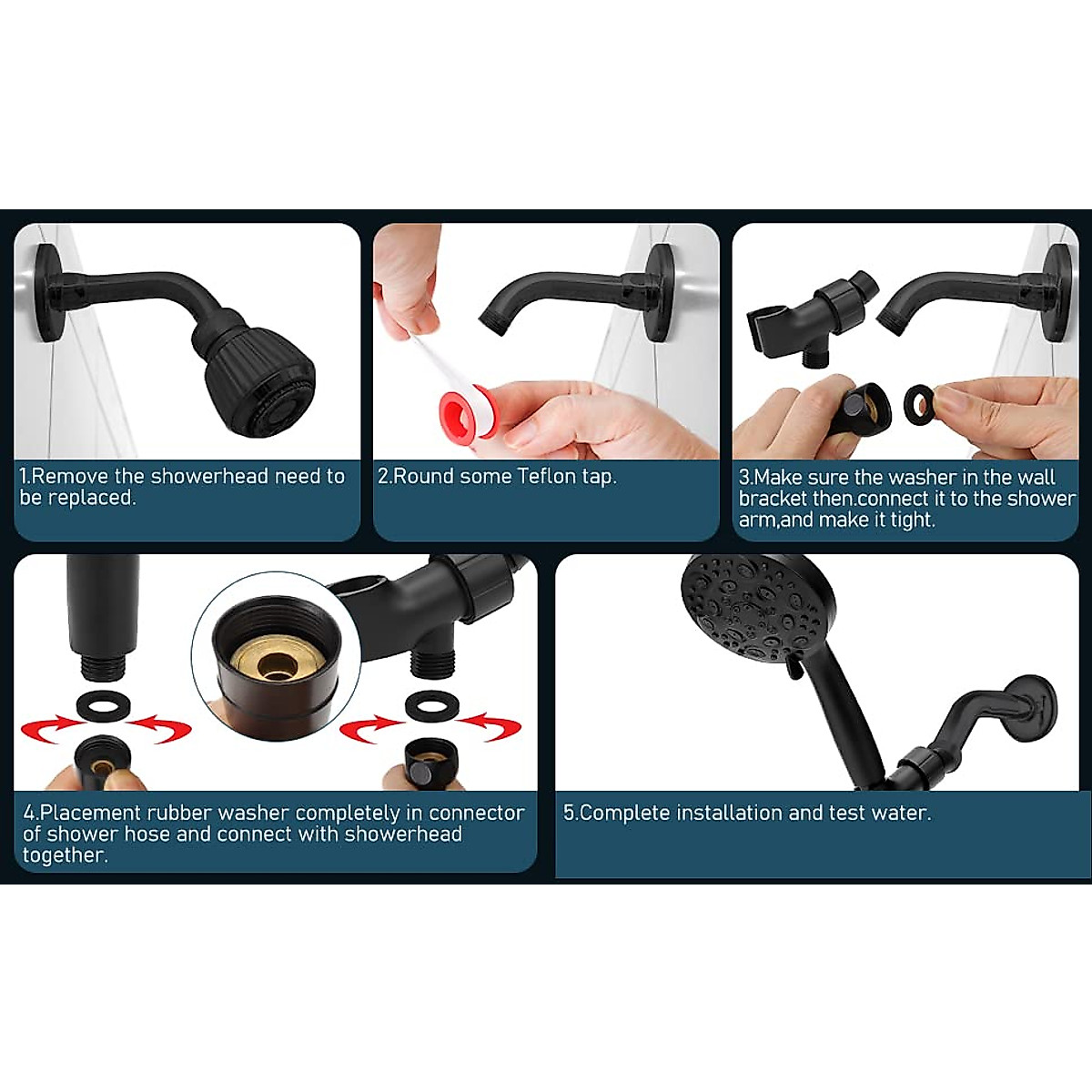 1.Remove the showerhead need to be replaced.

2.Round some Teflon tap.

3.Make sure the washer in the wall bracket then.connect it to the shower arm,and make it tight.

4.Placement rubber washer completely in connector of shower hose and connect with showerhead together.

5.Complete installation and test water.