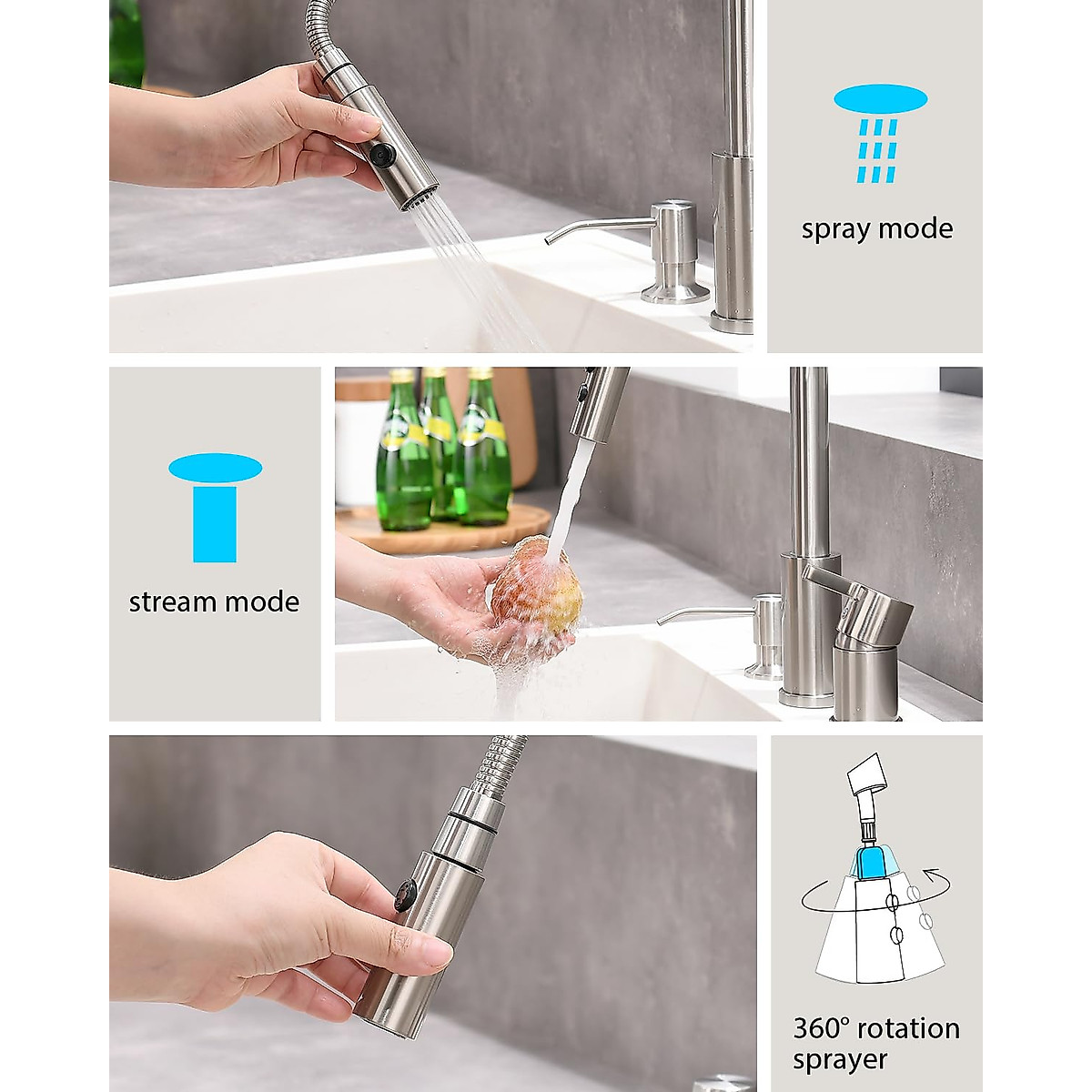 spray mode

stream mode

360° rotation sprayer