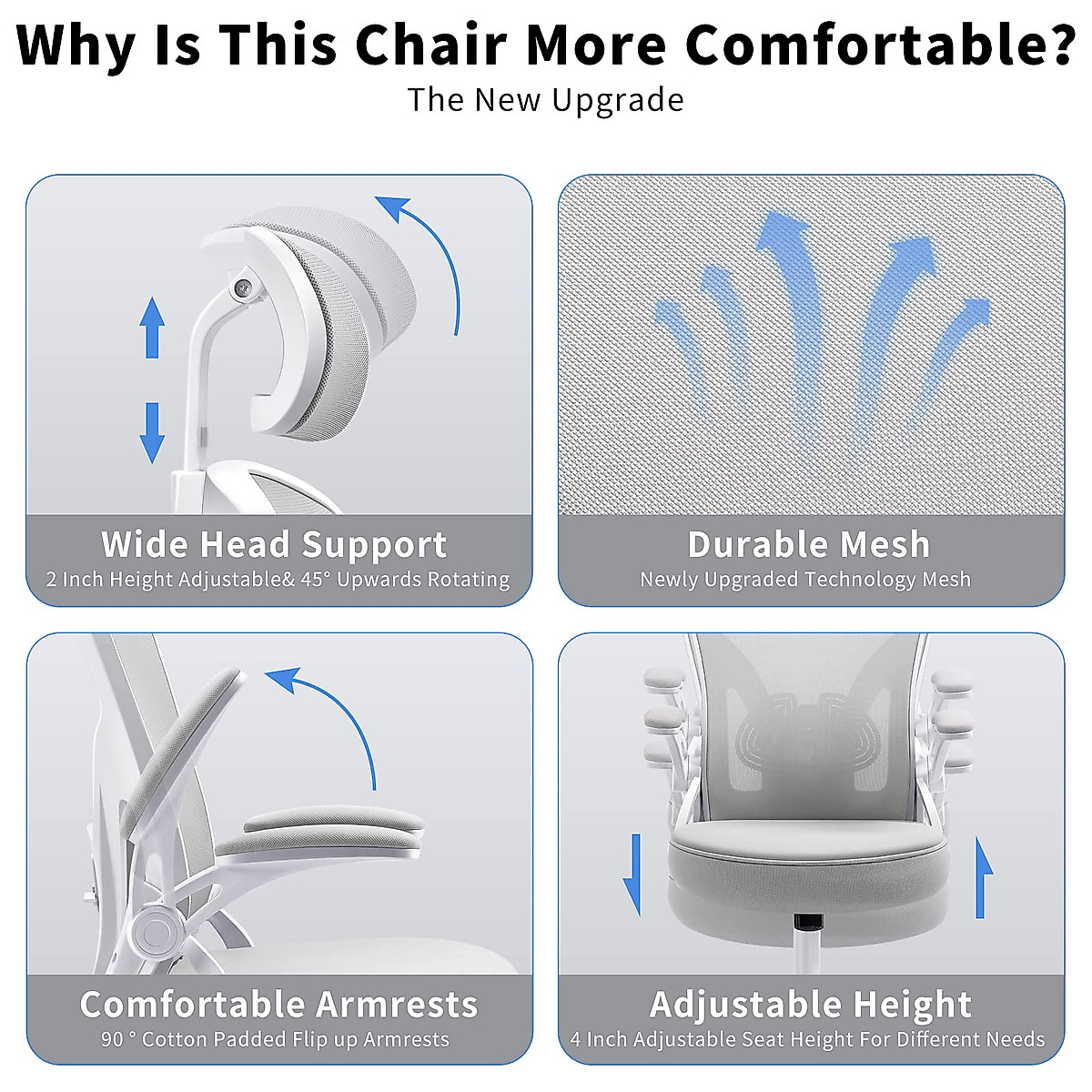 Why Is This Chair More Comfortable?

The New Upgrade

Wide Head Support

2 Inch Height Adjustable& 45° Upwards Rotating

Durable Mesh

Newly Upgraded Technology Mesh

Comfortable Armrests

90 ° Cotton Padded Flip up Armrests

Adjustable Height

4 Inch Adjustable Seat Height For Different Needs