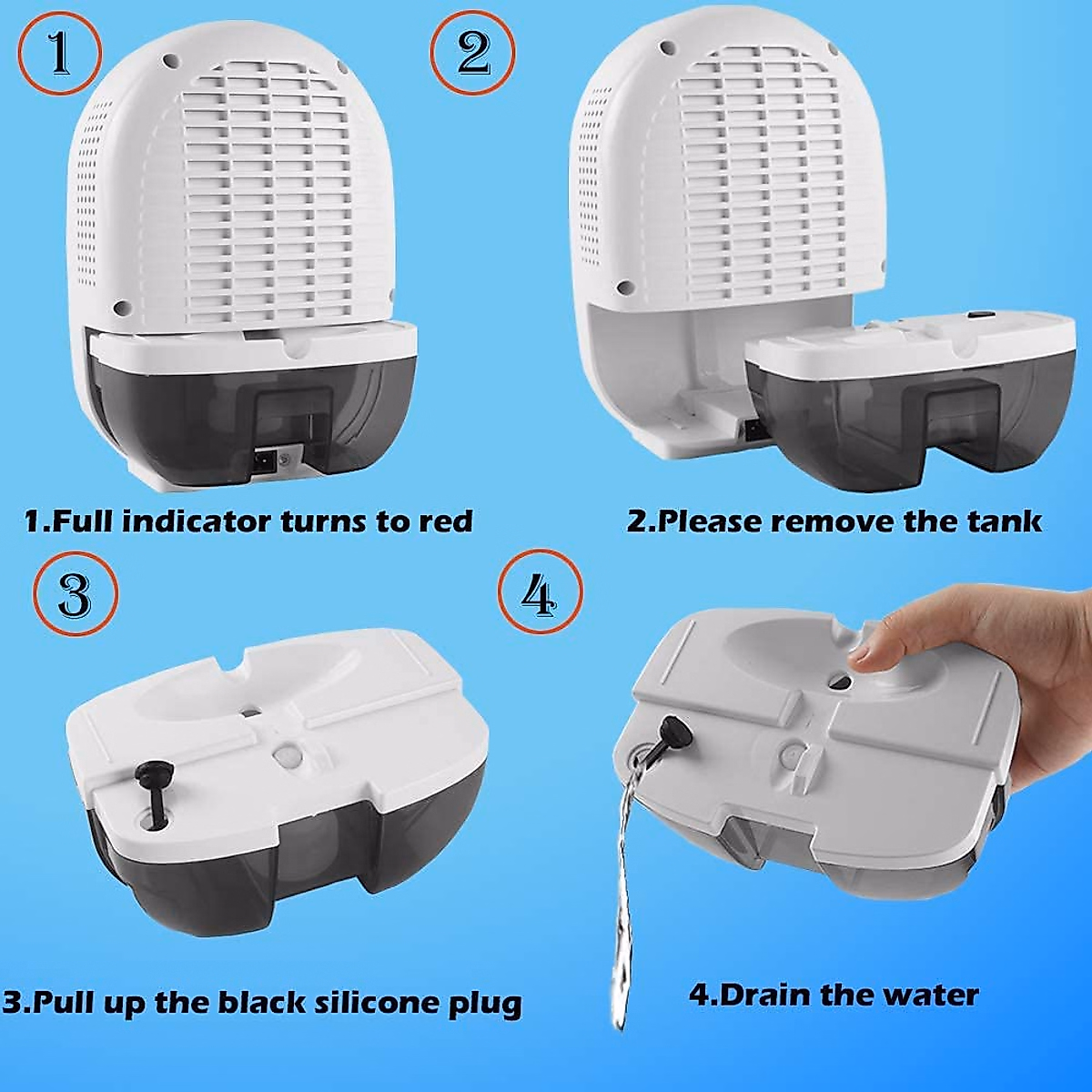 1

2

1.Full indicator turns to red

2.Please remove the tank

3

4

3.Pull up the black silicone plug

4.Drain the water