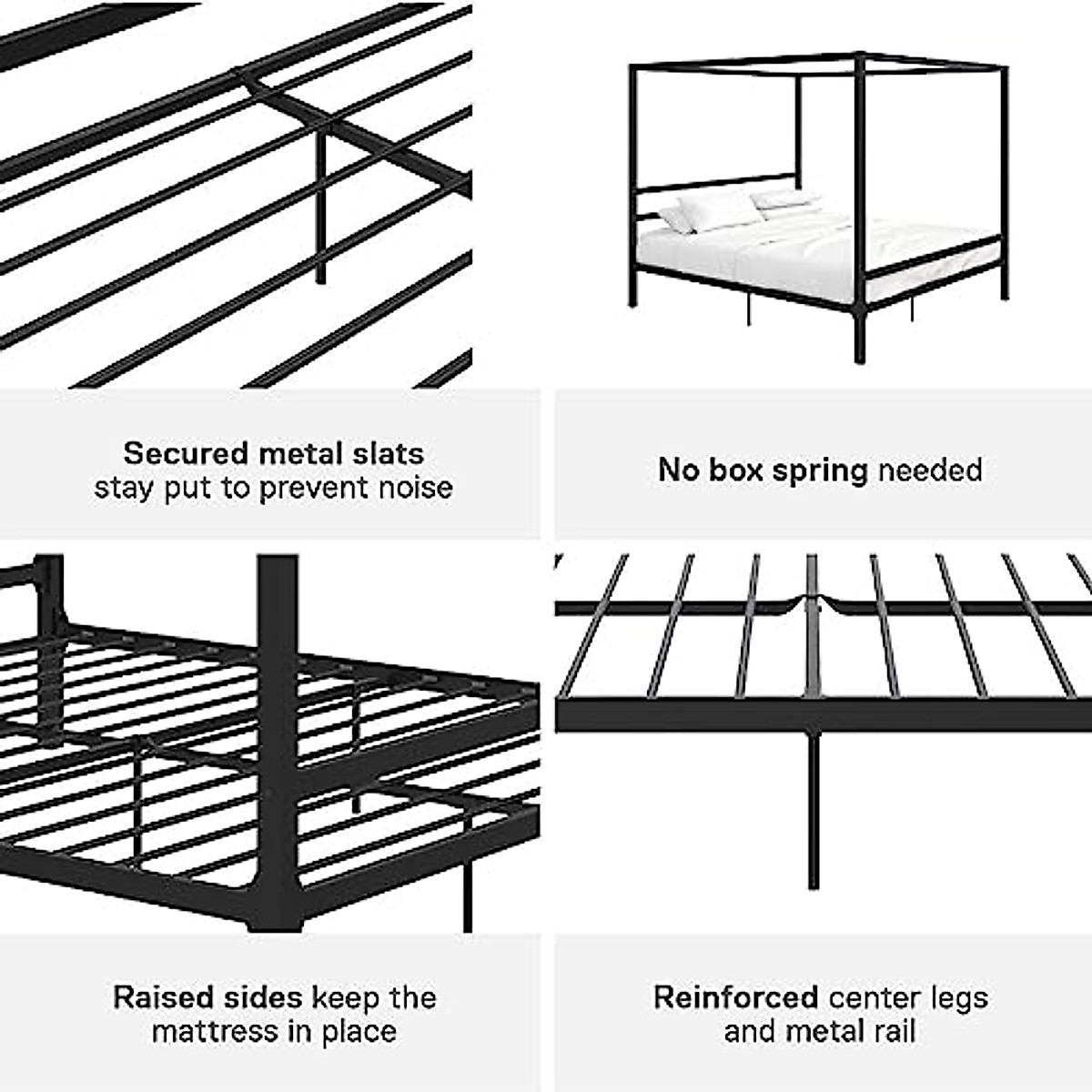 Secured metal slats stay put to prevent noise

No box spring needed

Raised sides keep the mattress in place

Reinforced center legs and metal rail