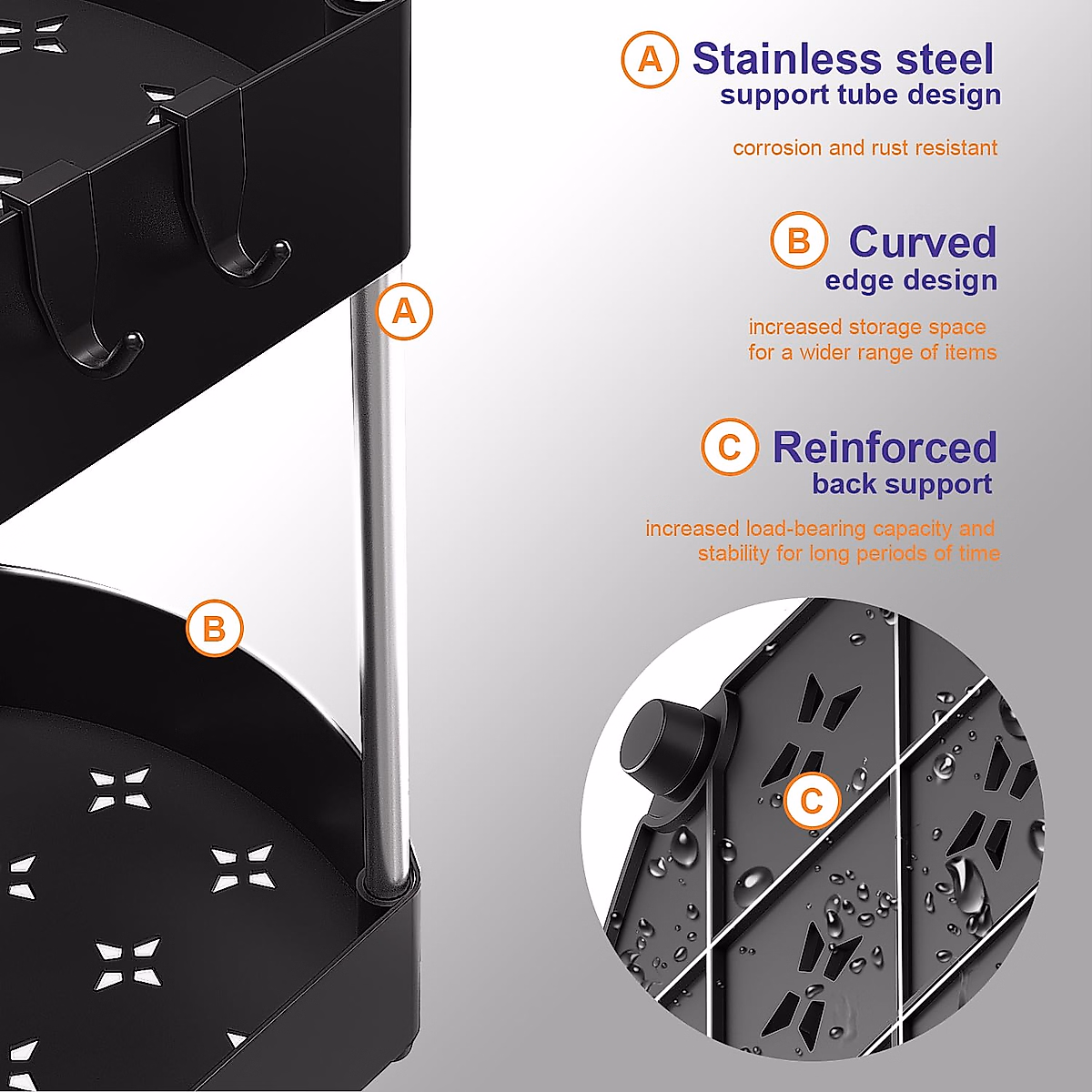 A Stainless steel
support tube design

corrosion and rust resistant

B Curved
edge design

increased storage space for a wider range of items

C Reinforced
back support

increased load-bearing capacity and stability for long periods of time

A

B

C