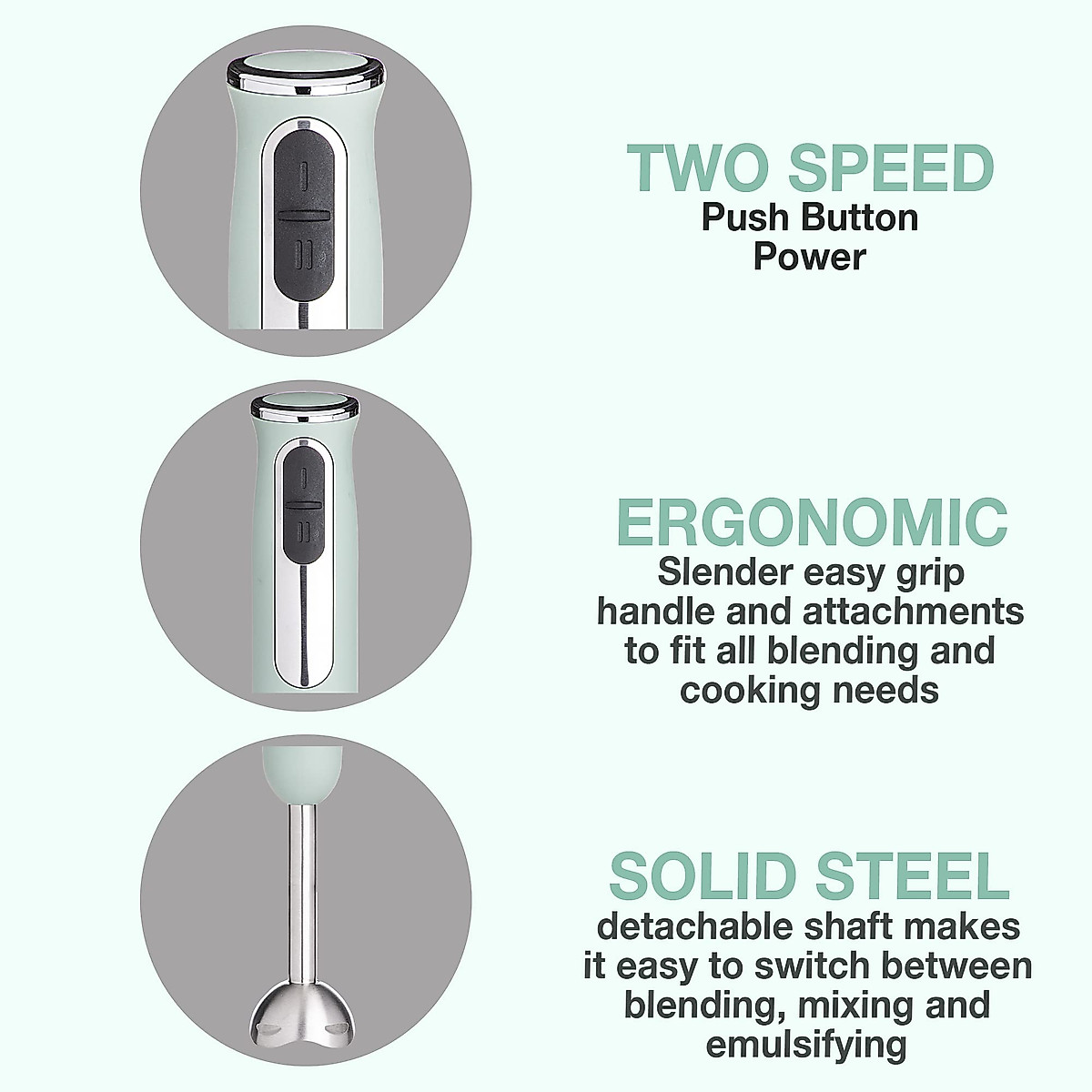 TWO SPEED
Push Button Power

ERGONOMIC
Slender easy grip handle and attachments to fit all blending and cooking needs

SOLID STEEL
detachable shaft makes it easy to switch between blending, mixing and emulsifying