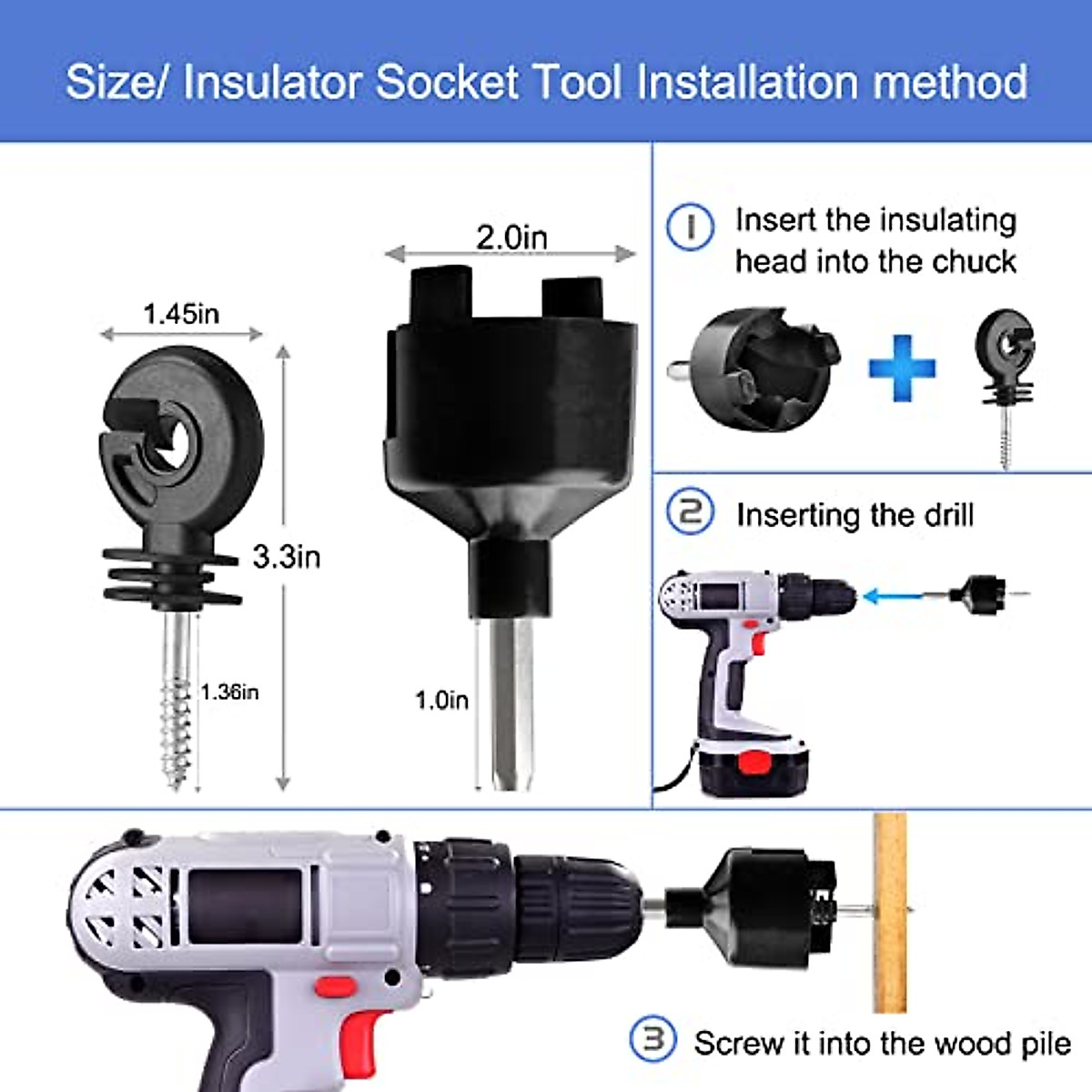 Size/ Insulator Socket Tool Installation method

1.45in

3.3in

1.36in

2.0in

1.0in

1 Insert the insulating head into the chuck

2 Inserting the drill

3 Screw it into the wood pile