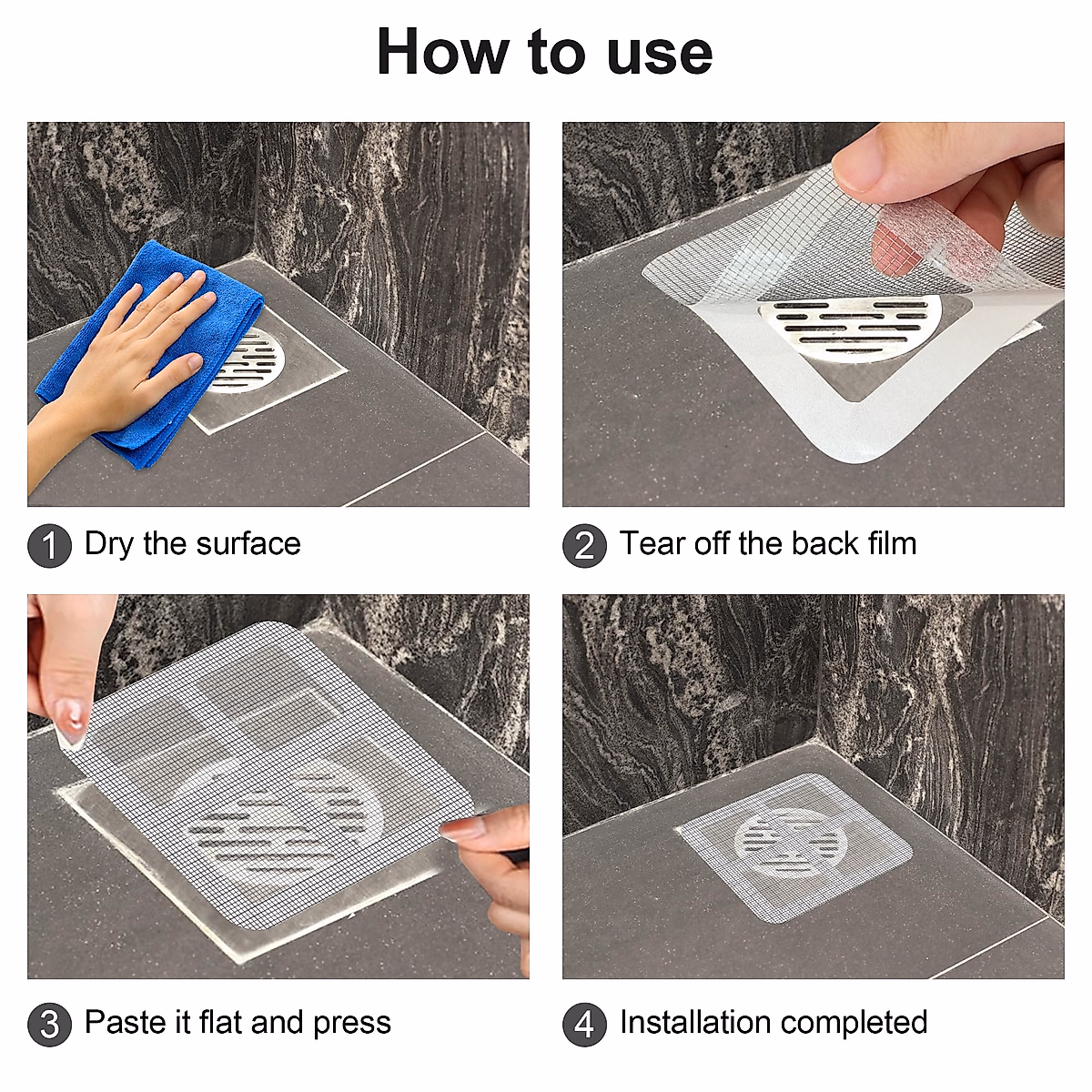 How to use

1 Dry the surface

2 Tear off the back film

3 Paste it flat and press

4 Installation completed