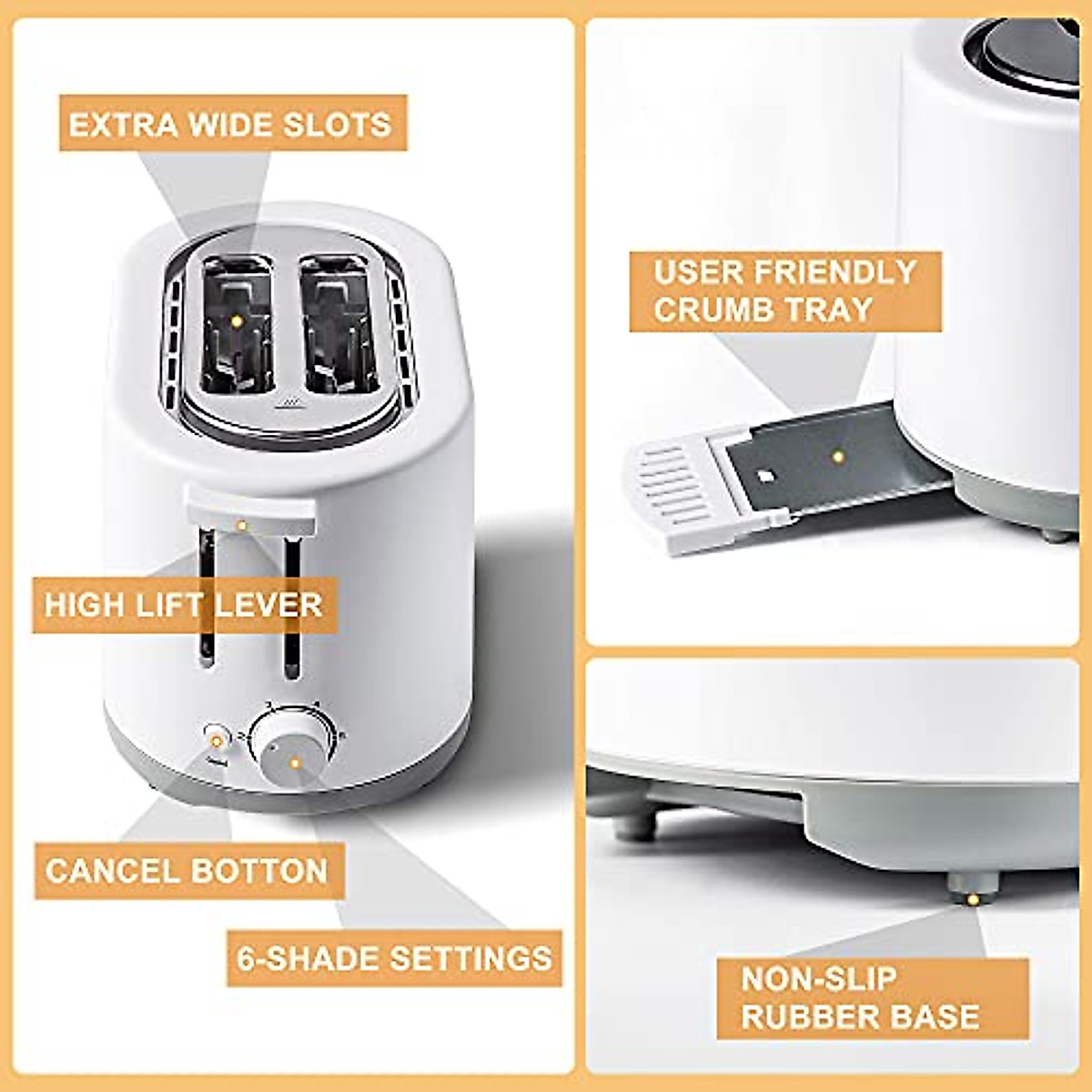 EXTRA WIDE SLOTS

HIGH LIFT LEVER

CANCEL BOTTON

6-SHADE SETTINGS

USER FRIENDLY CRUMB TRAY

NON-SLIP RUBBER BASE