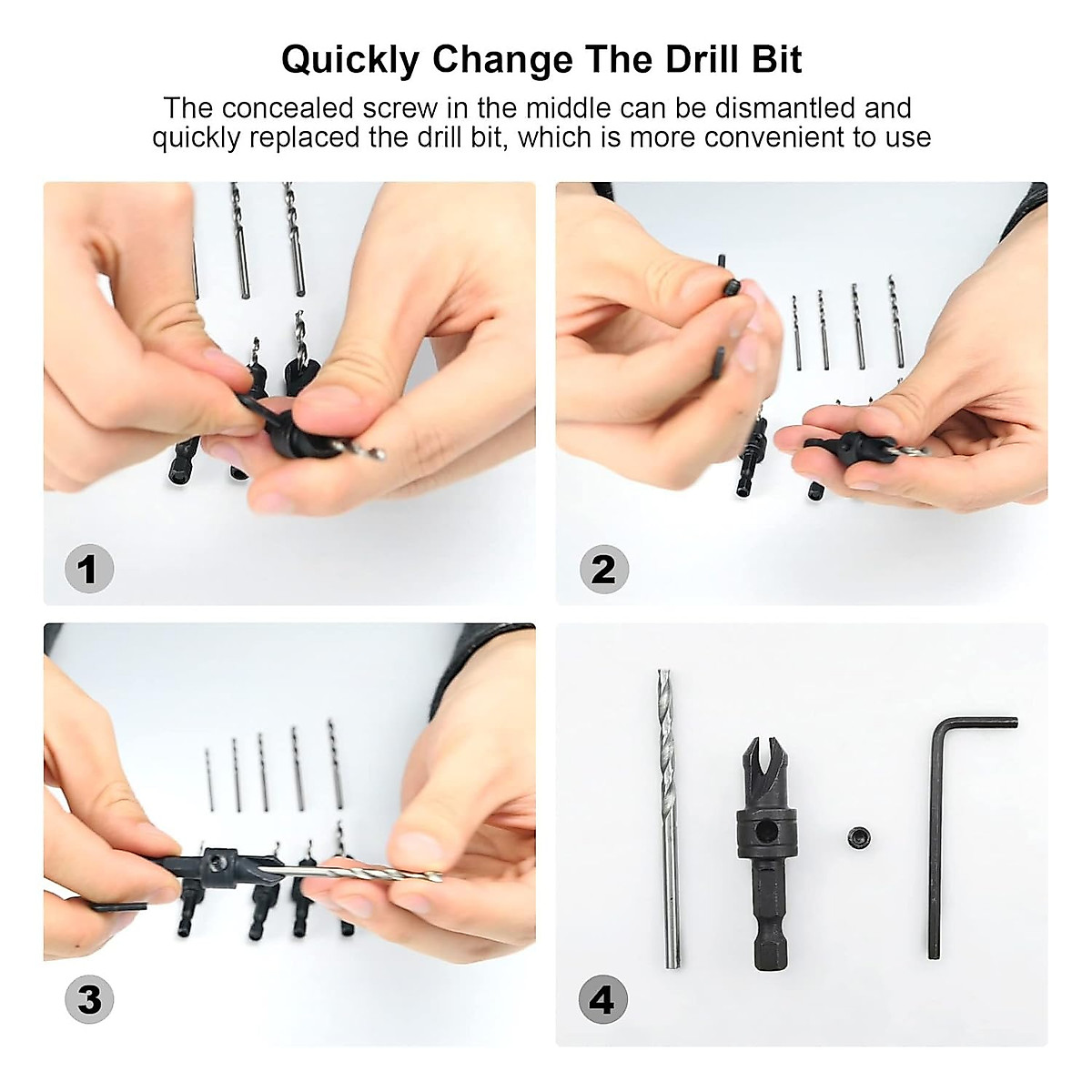 Quickly Change The Drill Bit

The concealed screw in the middle can be dismantled and quickly replaced the drill bit, which is more convenient to use

1

2

3

4