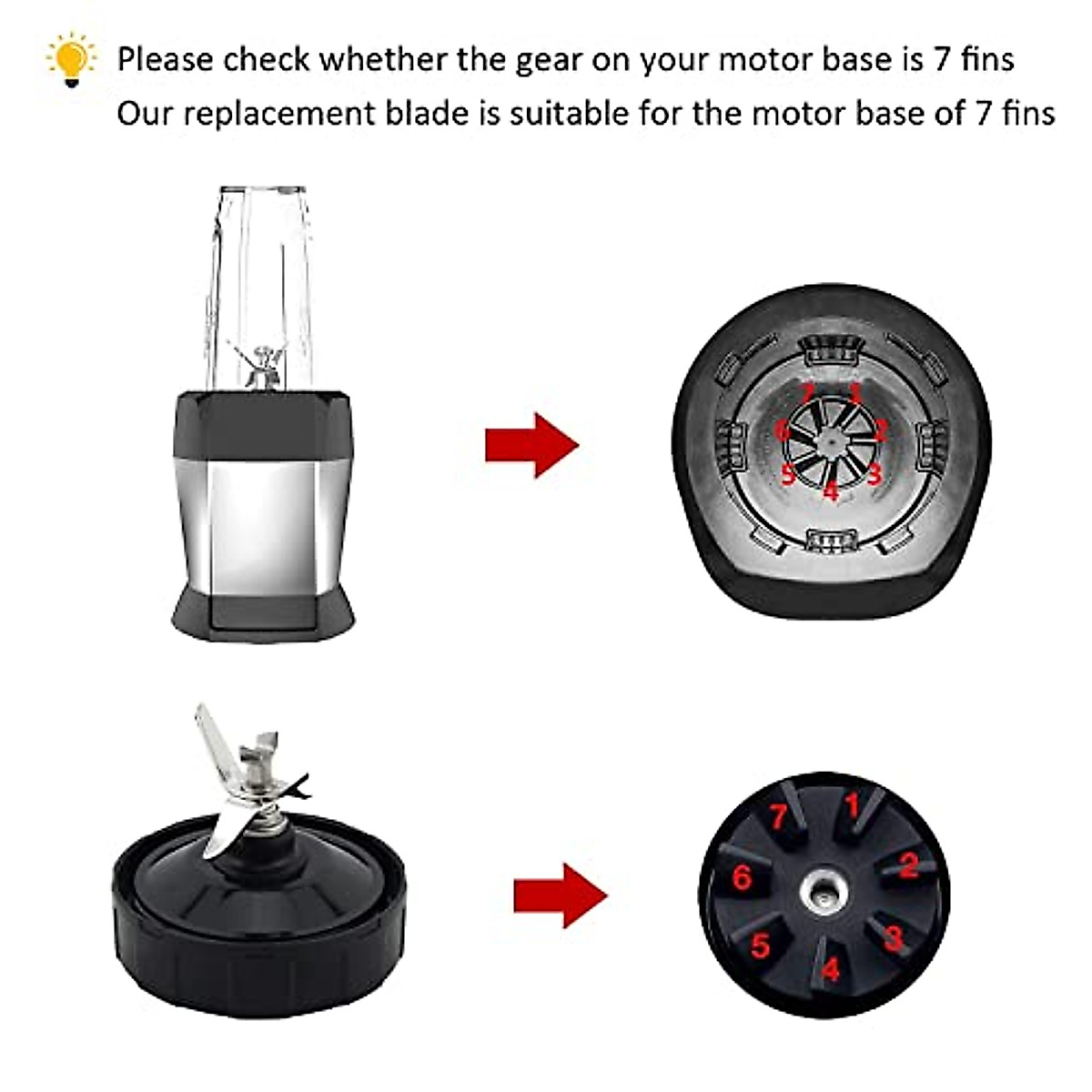 Please check whether the gear on your motor base is 7 fins
Our replacement blade is suitable for the motor base of 7 fins

7 1 6 2 5 3 4

7 1 6 2 5 3 4