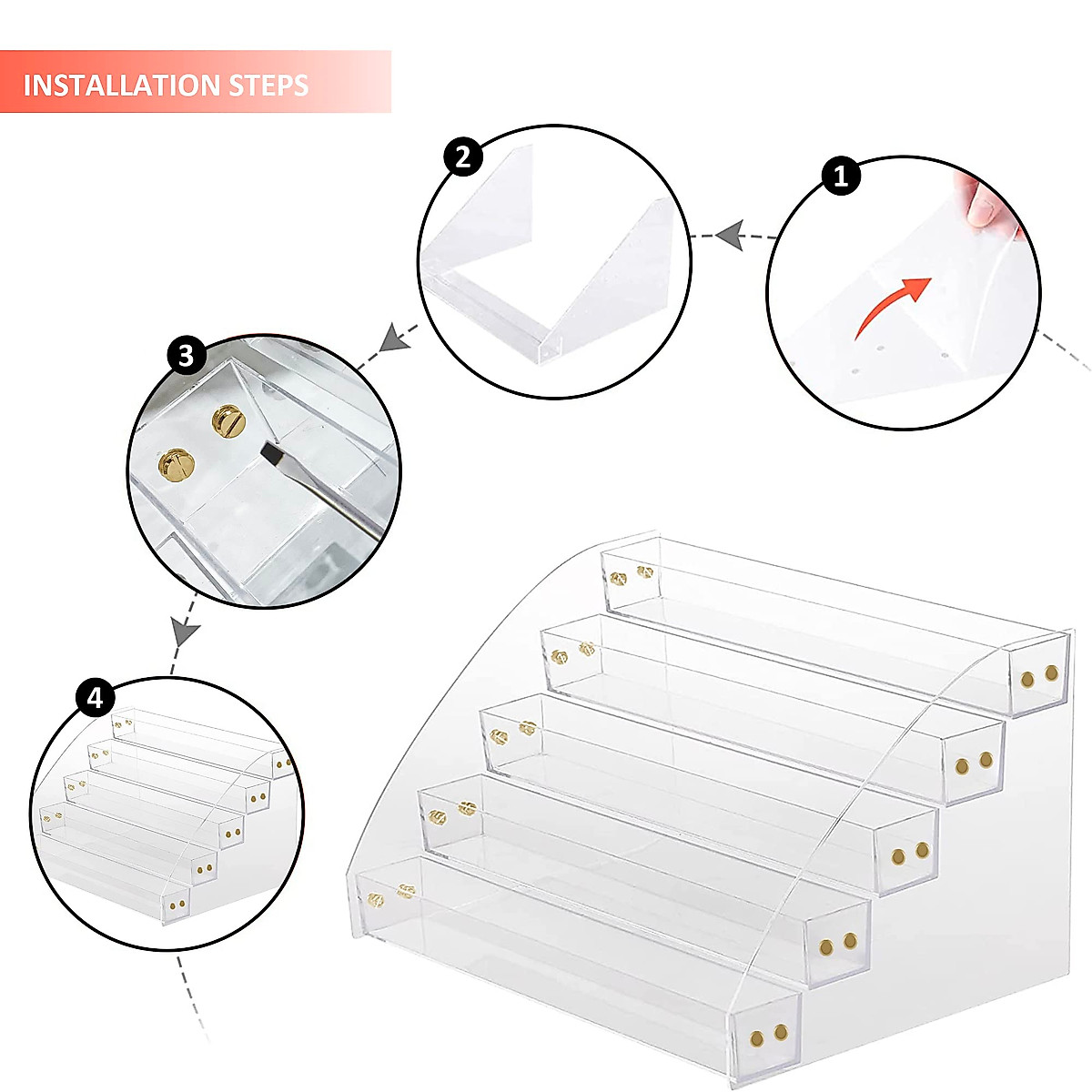 INSTALLATION STEPS

2

1

3

4