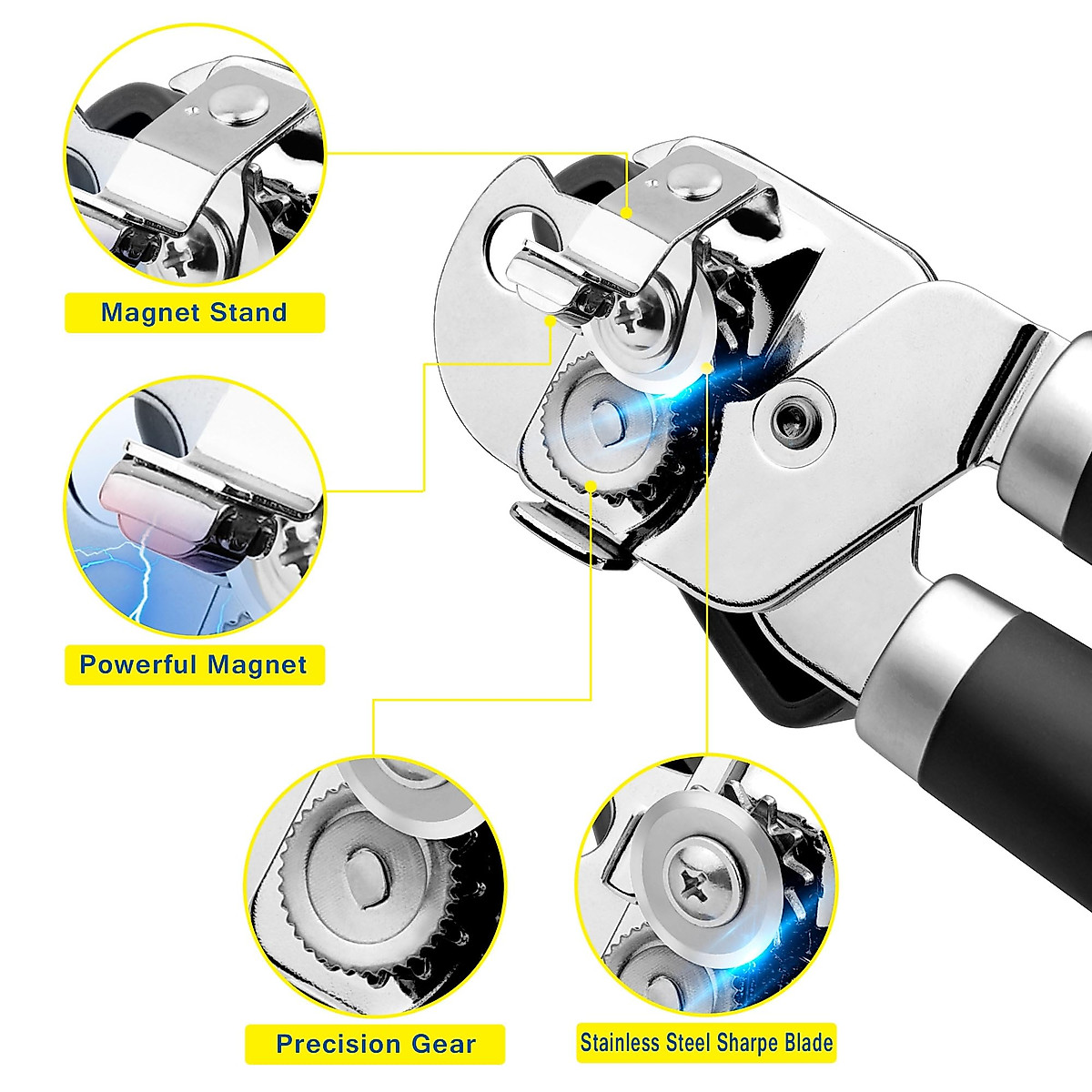 Magnet Stand

Powerful Magnet

Precision Gear

Stainless Steel Sharpe Blade