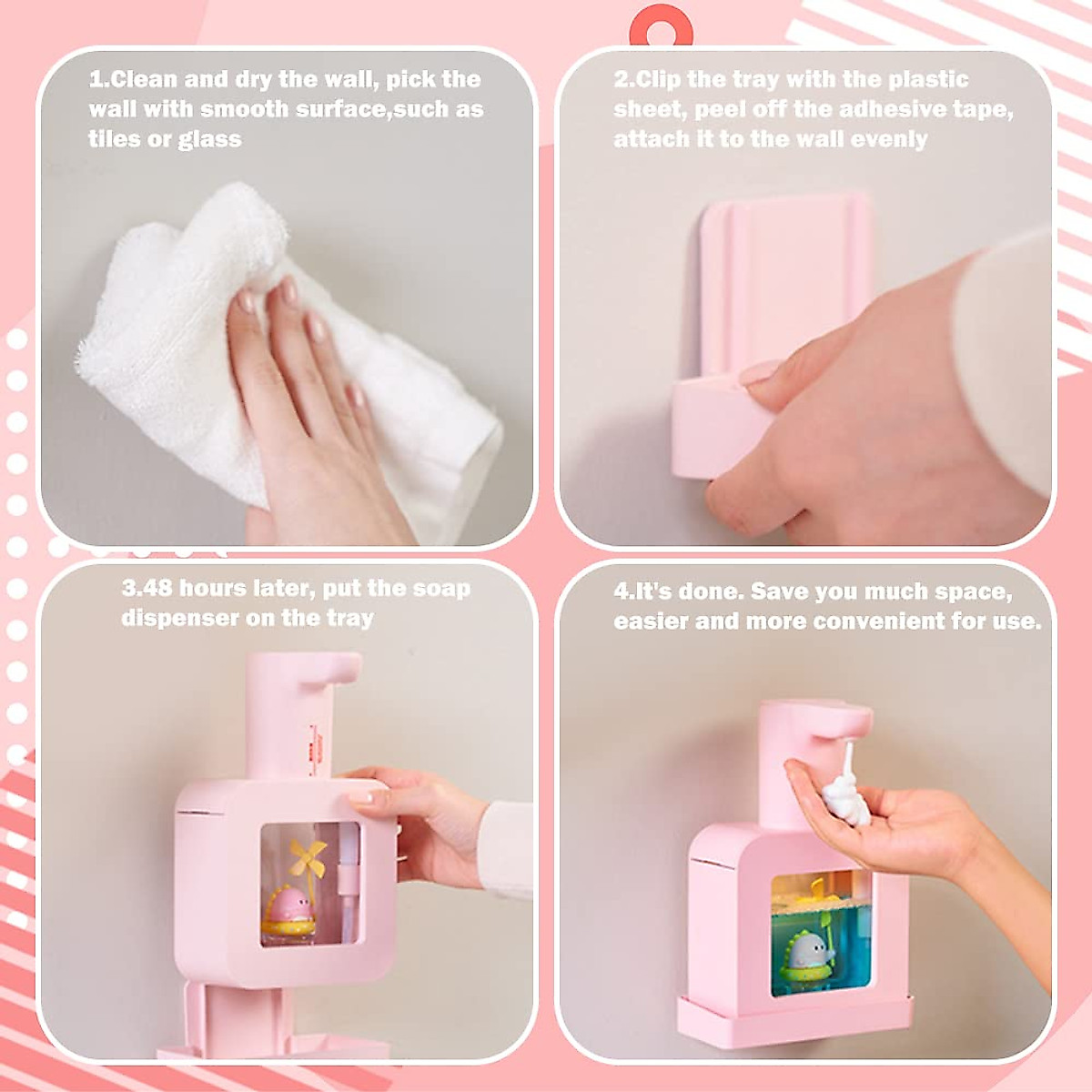 1.Clean and dry the wall, pick the wall with smooth surface,such as tiles or glass

2.Clip the tray with the plastic sheet, peel off the adhesive tape, attach it to the wall evenly

3.48 hours later, put the soap dispenser on the tray

4.It's done. Save you much space, easier and more convenient for use.