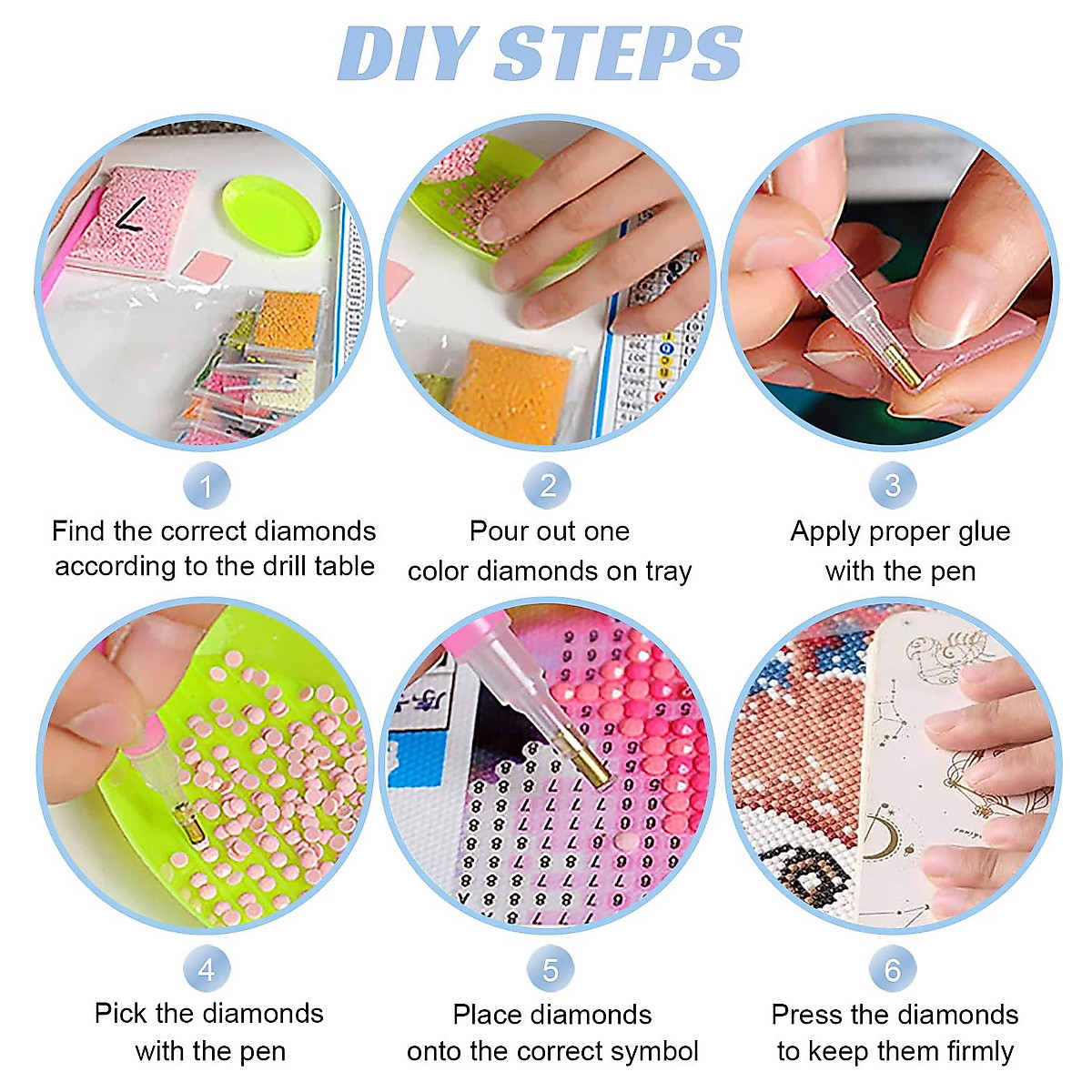 DIY STEPS

1
Find the correct diamonds according to the drill table

2
Pour out one color diamonds on tray

3
Apply proper glue with the pen

4
Pick the diamonds with the pen

5
Place diamonds onto the correct symbol

6
Press the diamonds to keep them firmly