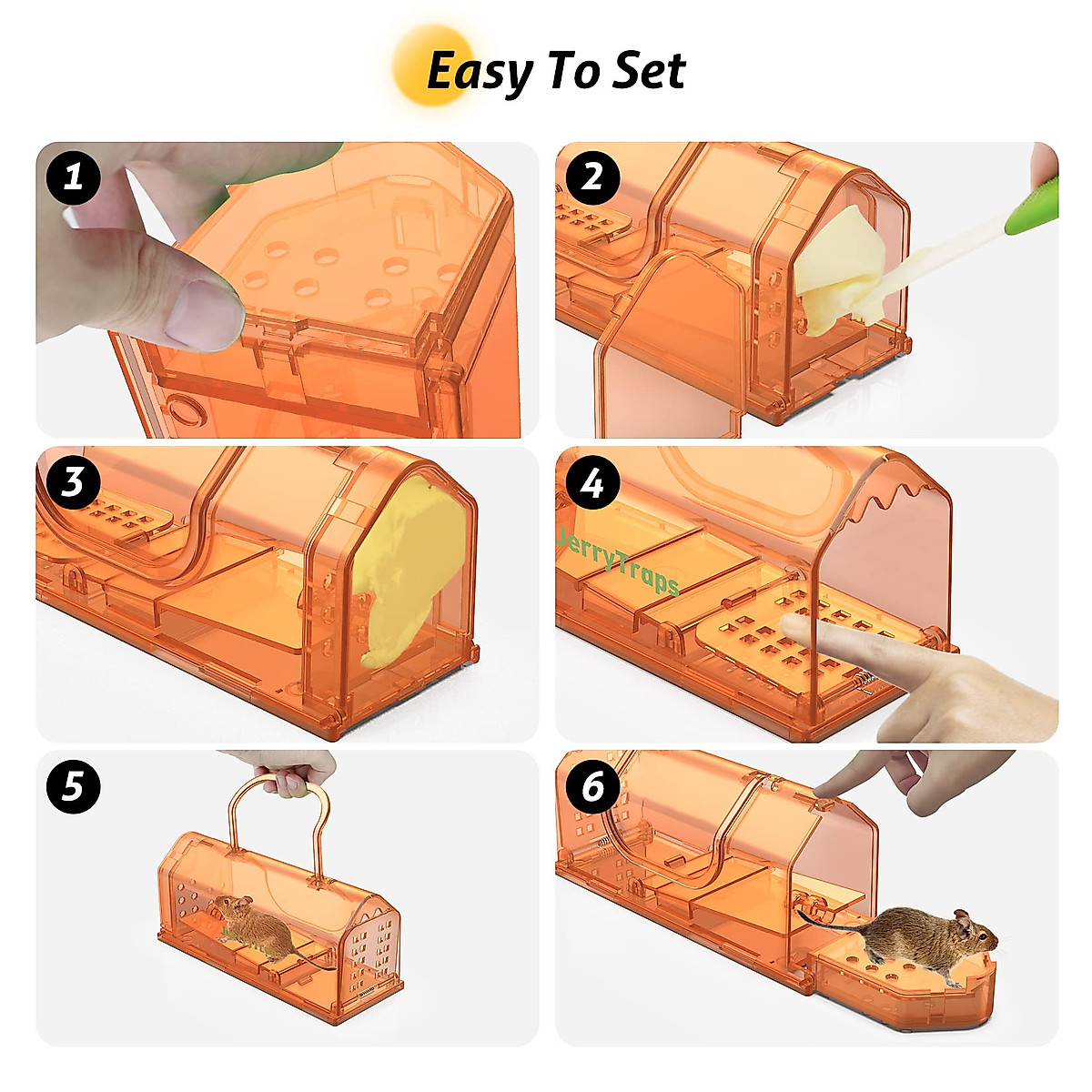 Easy To Set

1

2

3

4

JerryTraps

5

6