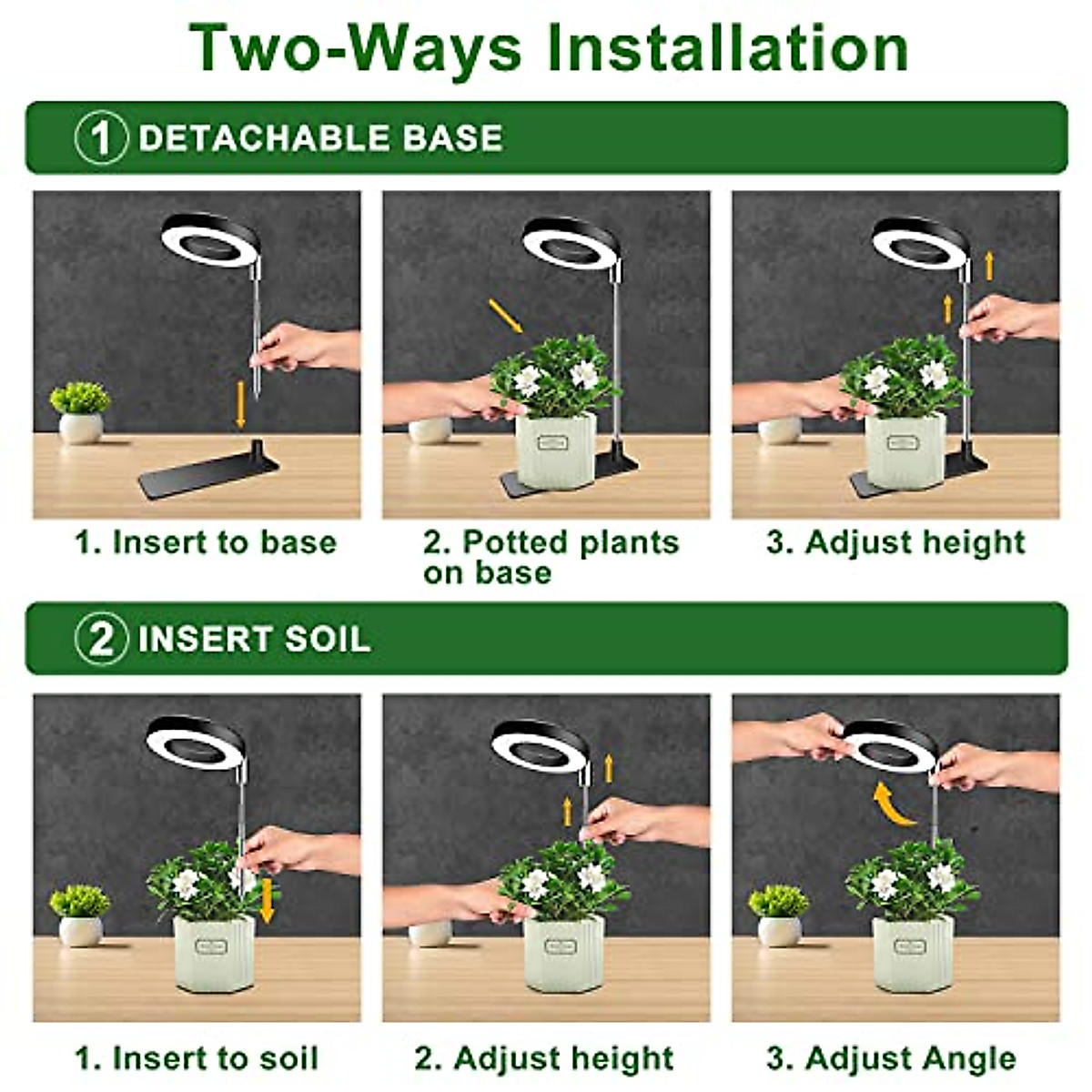 Two-Ways Installation

1 DETACHABLE BASE

1. Insert to base

2. Potted plants on base

3. Adjust height

2 INSERT SOIL

1. Insert to soil

2. Adjust height

3. Adjust Angle