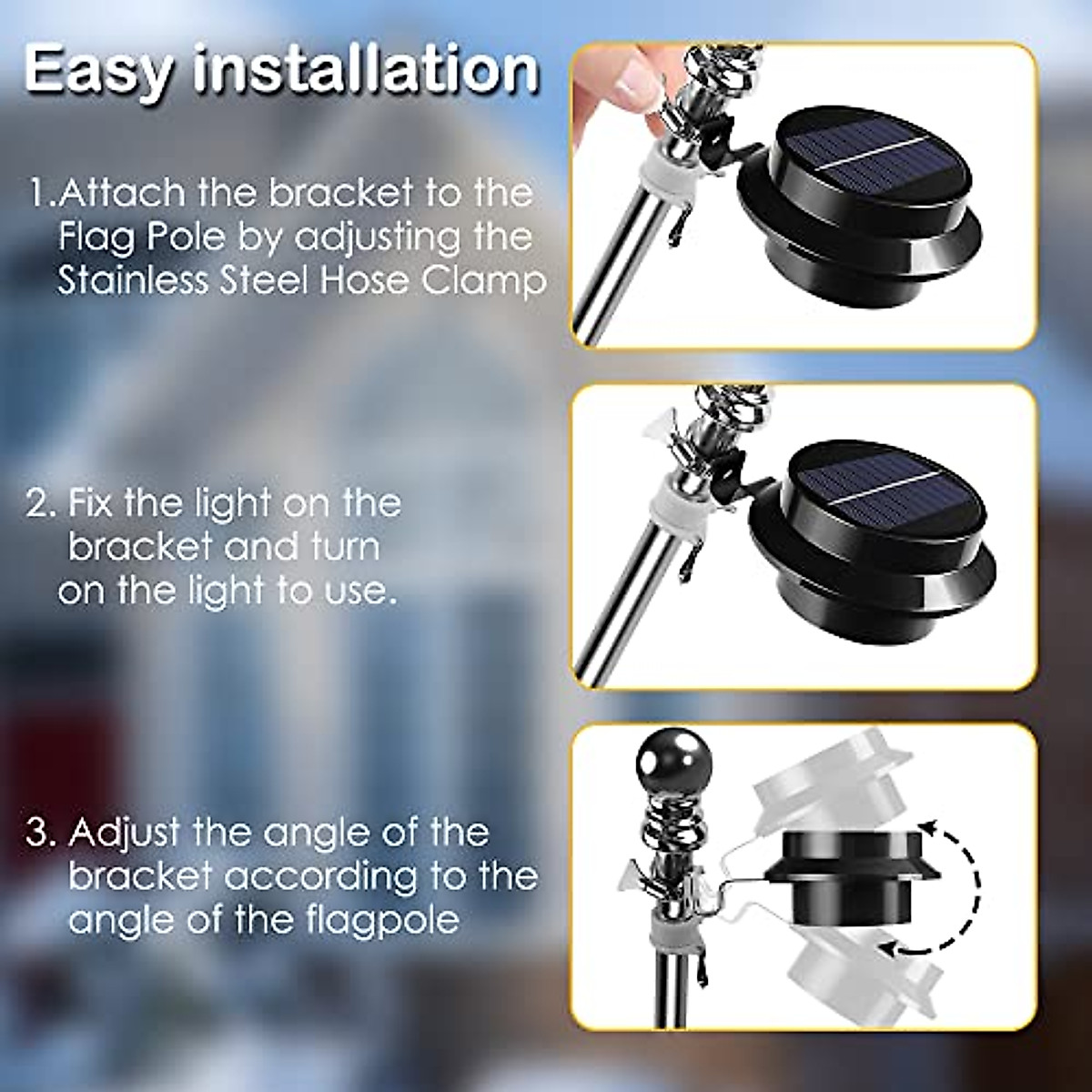 Easy installation

1.Attach the bracket to the Flag Pole by adjusting the Stainless Steel Hose Clamp

2. Fix the light on the bracket and turn on the light to use.

3. Adjust the angle of the bracket according to the angle of the flagpole