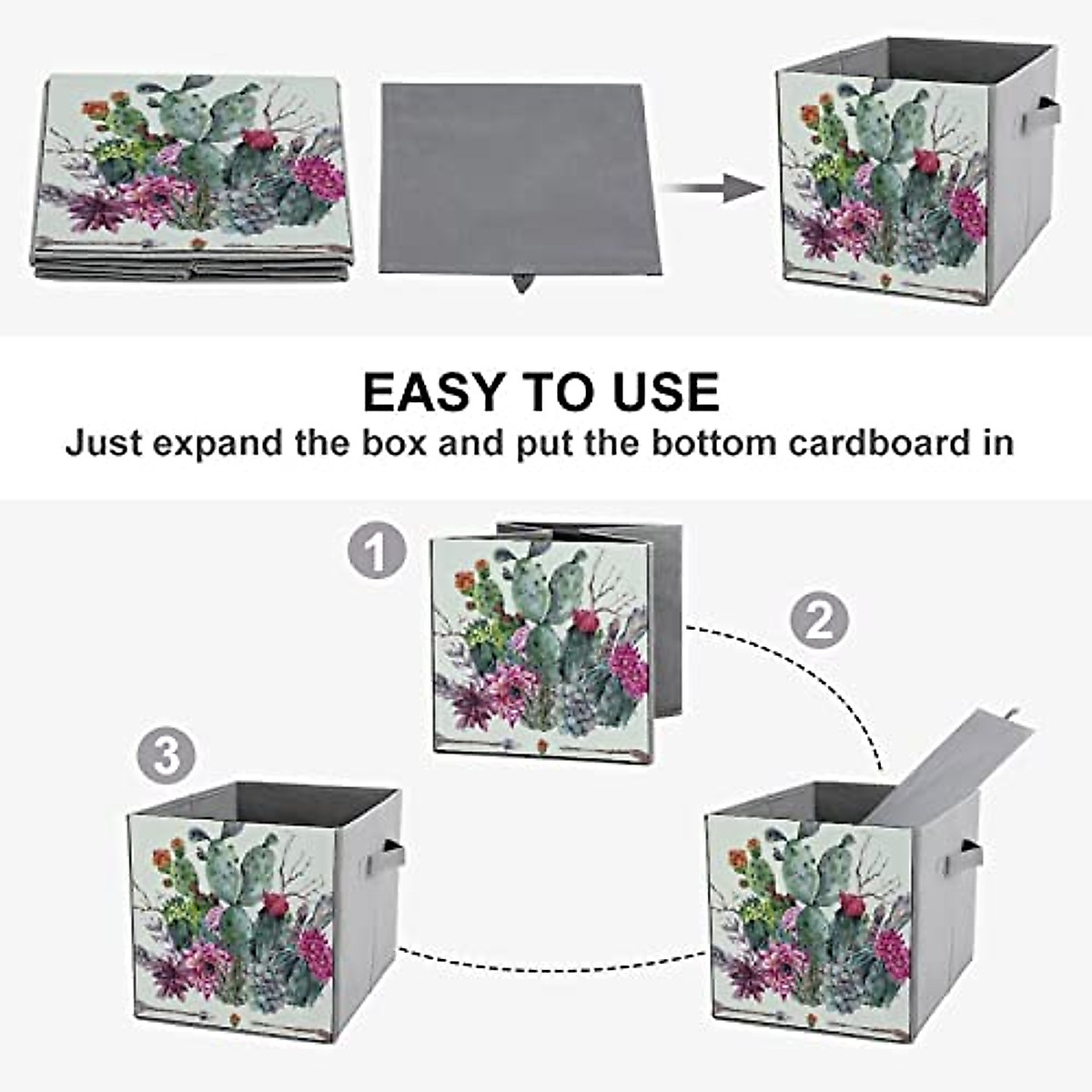 EASY TO USE
Just expand the box and put the bottom cardboard in

1

2

3