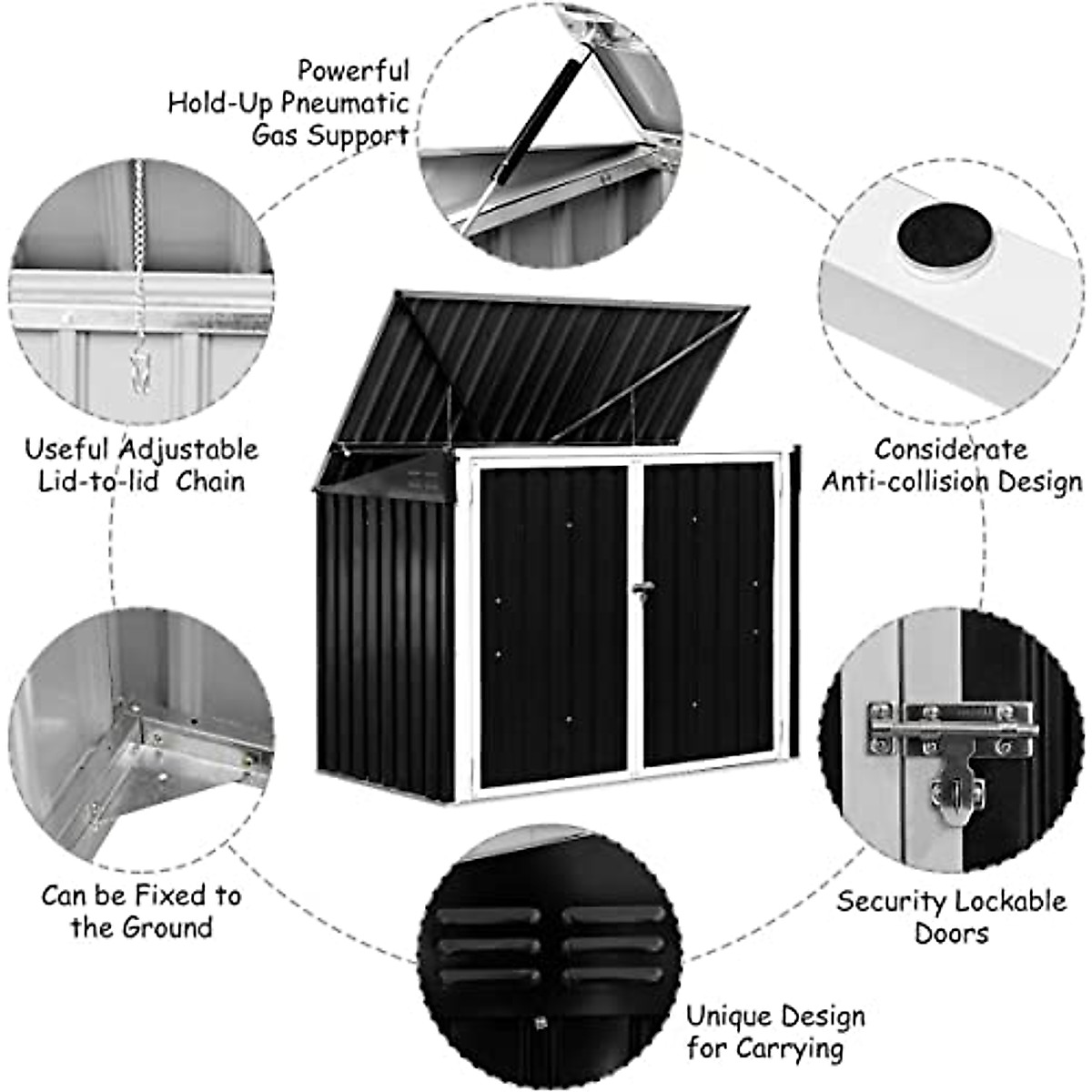 Powerful Hold-Up Pneumatic Gas Support

Useful Adjustable Lid-to-lid Chain

Considerate Anti-collision Design

Can be Fixed to the Ground

Security Lockable Doors

Unique Design for Carrying