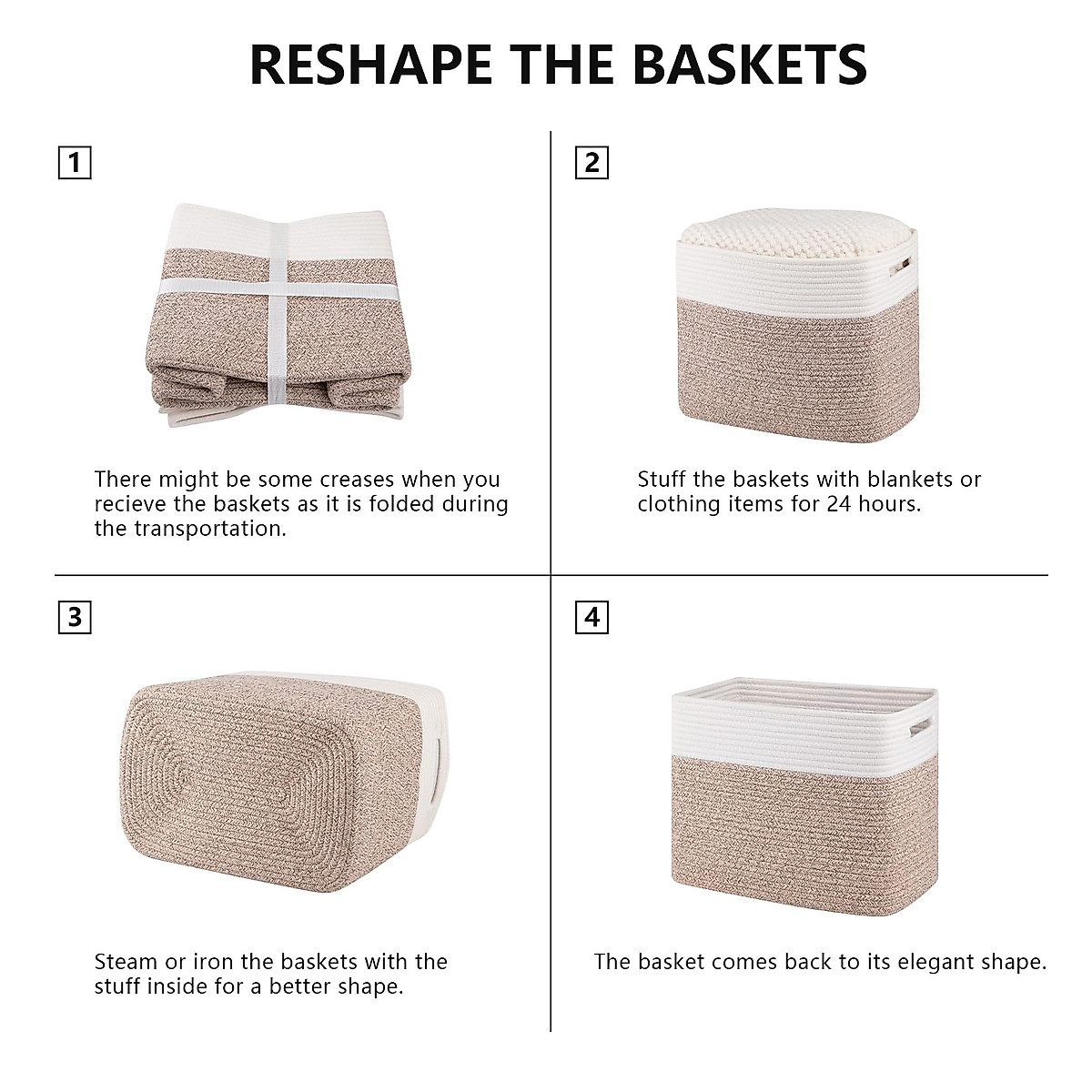 RESHAPE THE BASKETS

1

There might be some creases when you recieve the baskets as it is folded during the transportation.

2

Stuff the baskets with blankets or clothing items for 24 hours.

3

Steam or iron the baskets with the stuff inside for a better shape.

4

The basket comes back to its elegant shape.