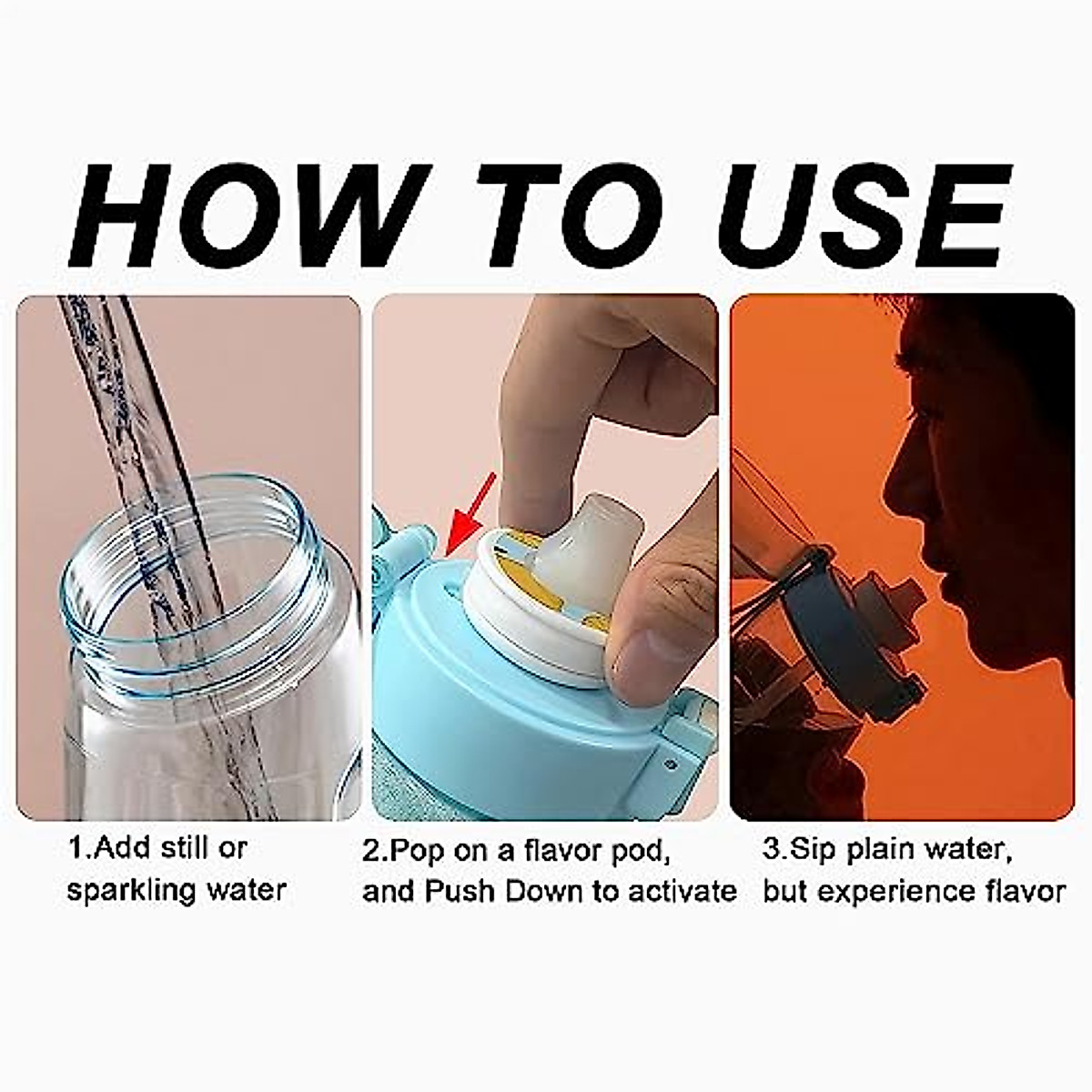 HOW TO USE

1.Add still or sparkling water

2.Pop on a flavor pod, and Push Down to activate

3.Sip plain water, but experience flavor