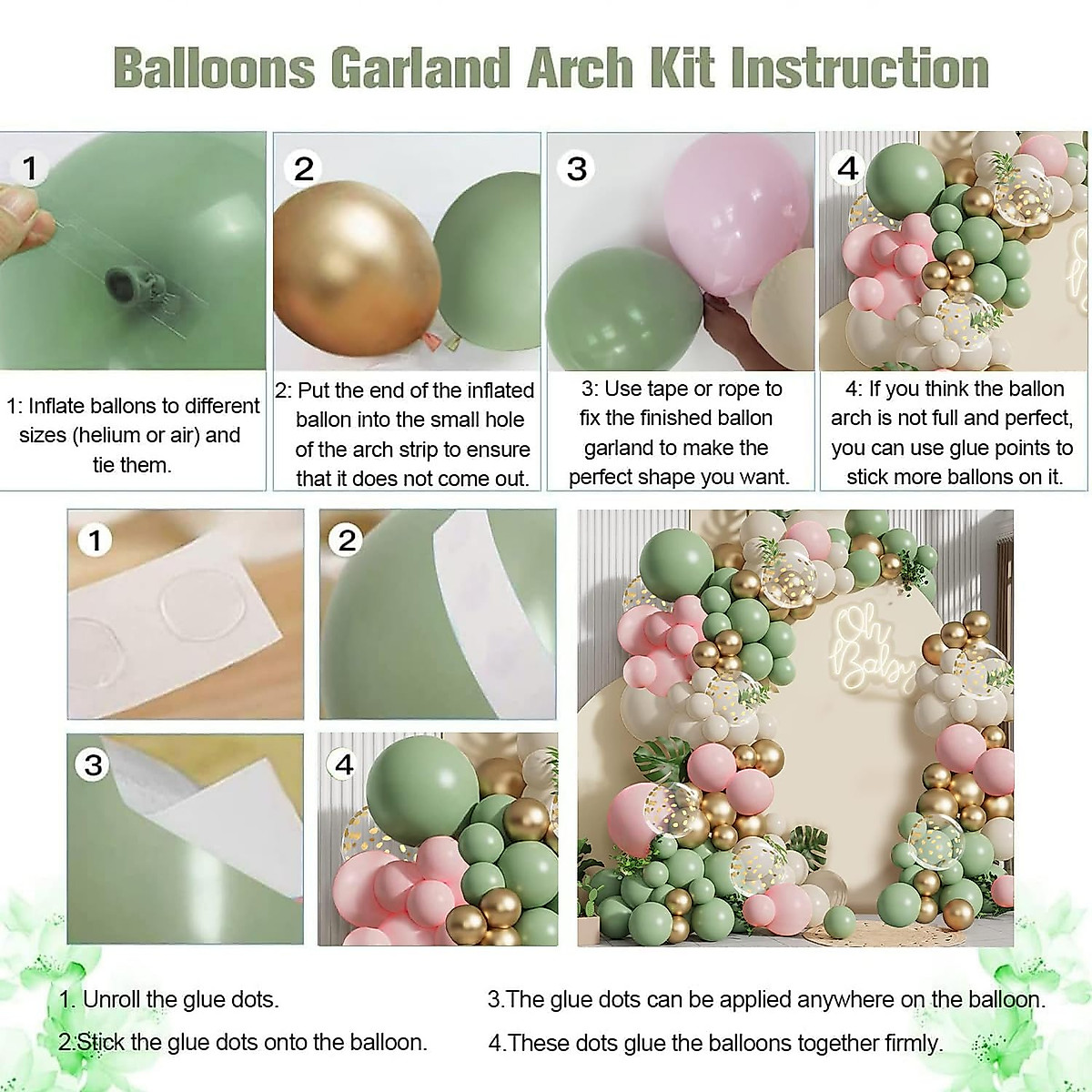 Balloons Garland Arch Kit Instruction

1

1: Inflate ballons to different sizes (helium or air) and tie them.

2

2: Put the end of the inflated ballon into the small hole of the arch strip to ensure that it does not come out.

3

3: Use tape or rope to fix the finished ballon garland to make the perfect shape you want.

4

4: If you think the ballon arch is not full and perfect, you can use glue points to stick more ballons on it.

1

2

3

4

Oh Baby

1. Unroll the glue dots.

2.Stick the glue dots onto the balloon.

3.The glue dots can be applied anywhere on the balloon.

4.These dots glue the balloons together firmly.