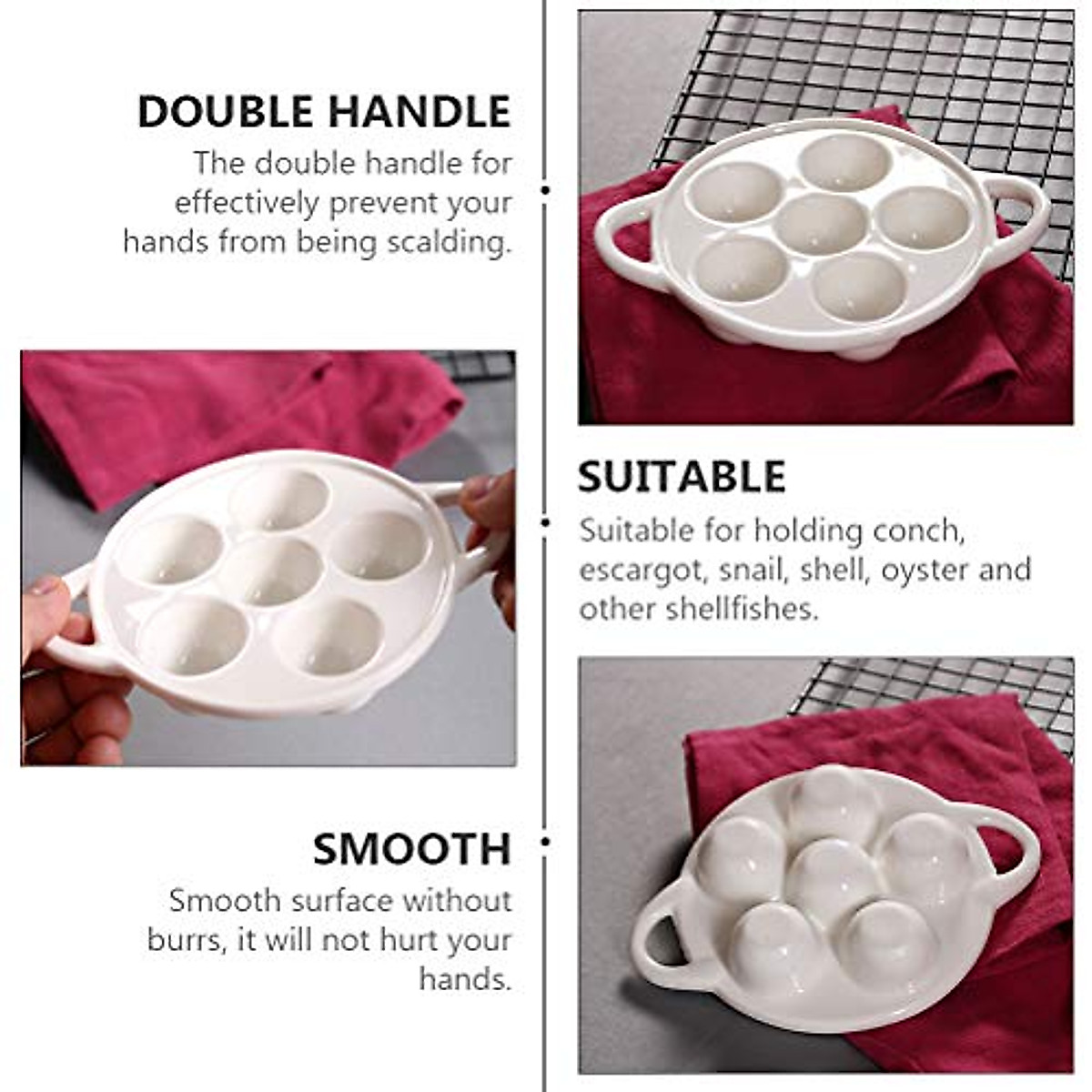 DOUBLE HANDLE

The double handle for effectively prevent your hands from being scalding.

SUITABLE

Suitable for holding conch, escargot, snail, shell, oyster and other shellfishes.

SMOOTH

Smooth surface without burrs, it will not hurt your hands.