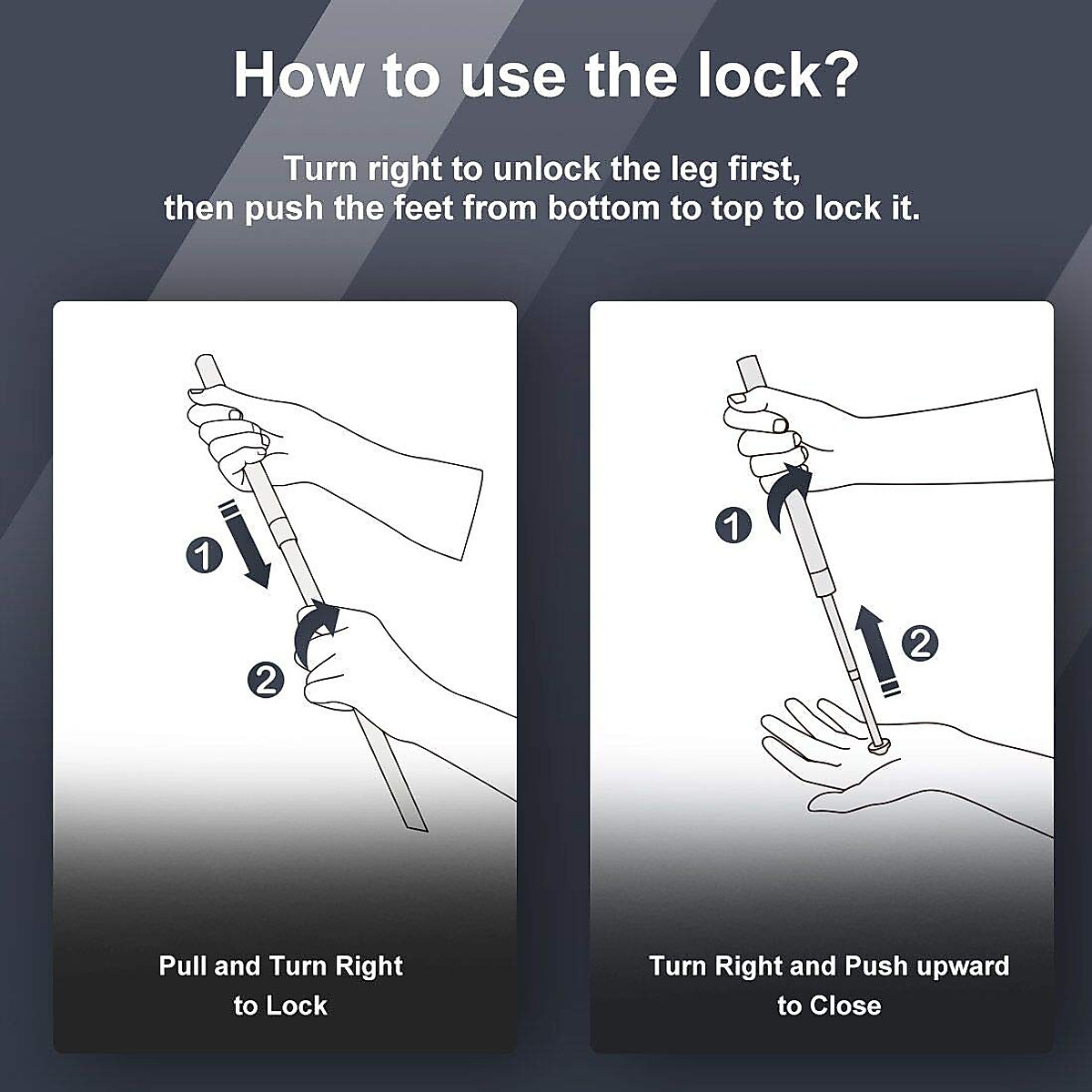 How to use the lock?

Turn right to unlock the leg first, then push the feet from bottom to top to lock it.

1

2

Pull and Turn Right to Lock

1

2

Turn Right and Push upward to Close