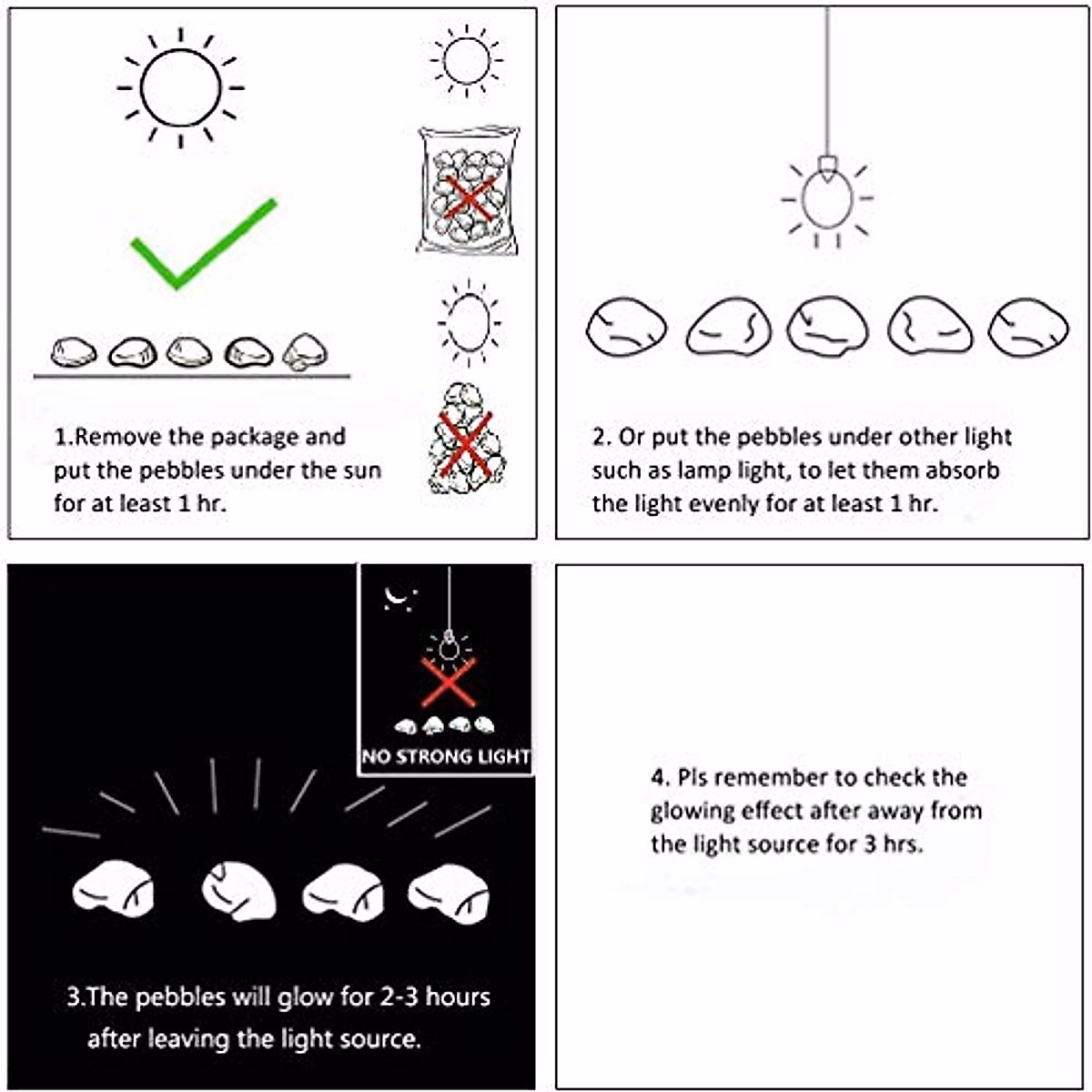 1.Remove the package and put the pebbles under the sun for at least 1 hr.

2. Or put the pebbles under other light such as lamp light, to let them absorb the light evenly for at least 1 hr.

NO STRONG LIGHT

3.The pebbles will glow for 2-3 hours after leaving the light source.

4. Pls remember to check the glowing effect after away from the light source for 3 hrs.