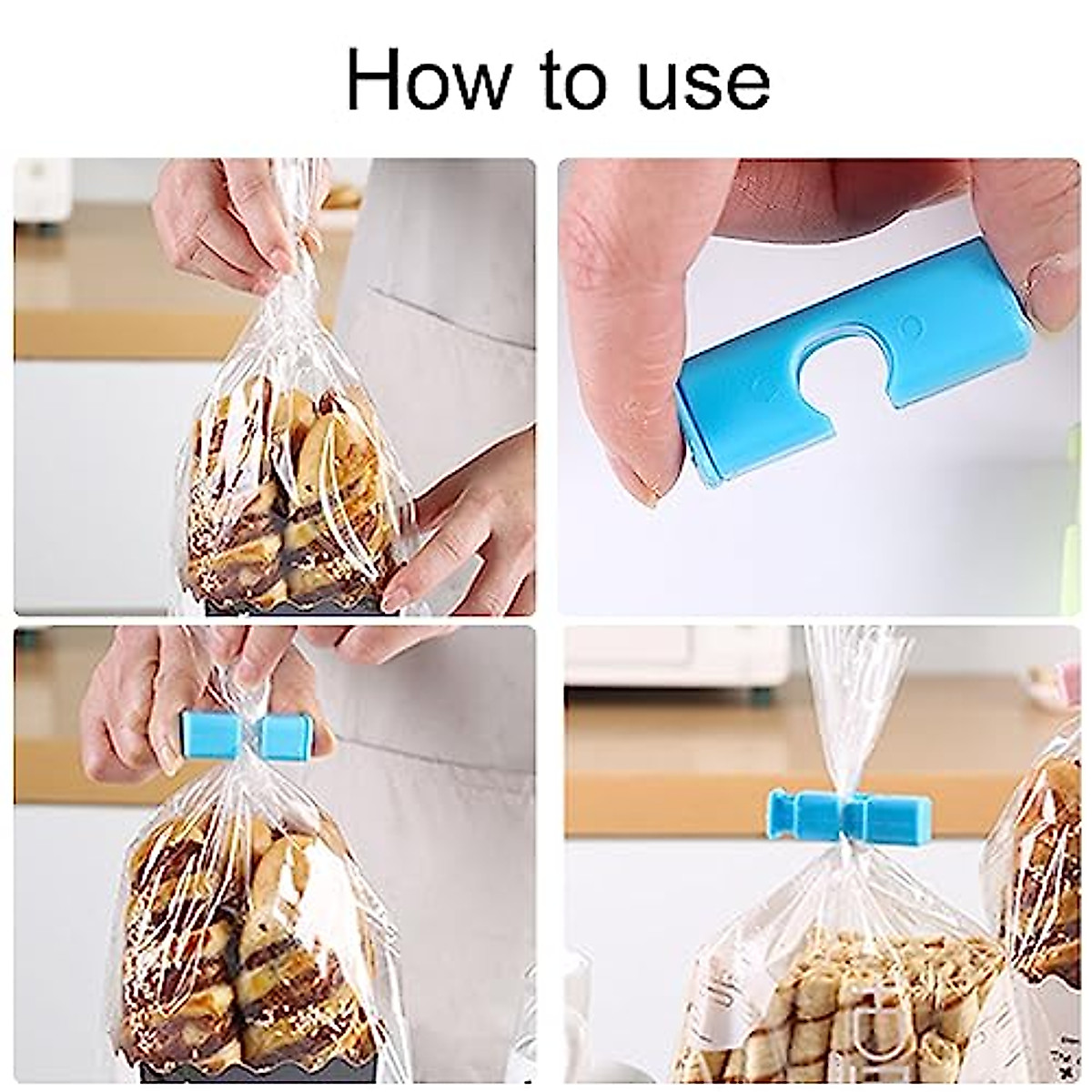 How to use