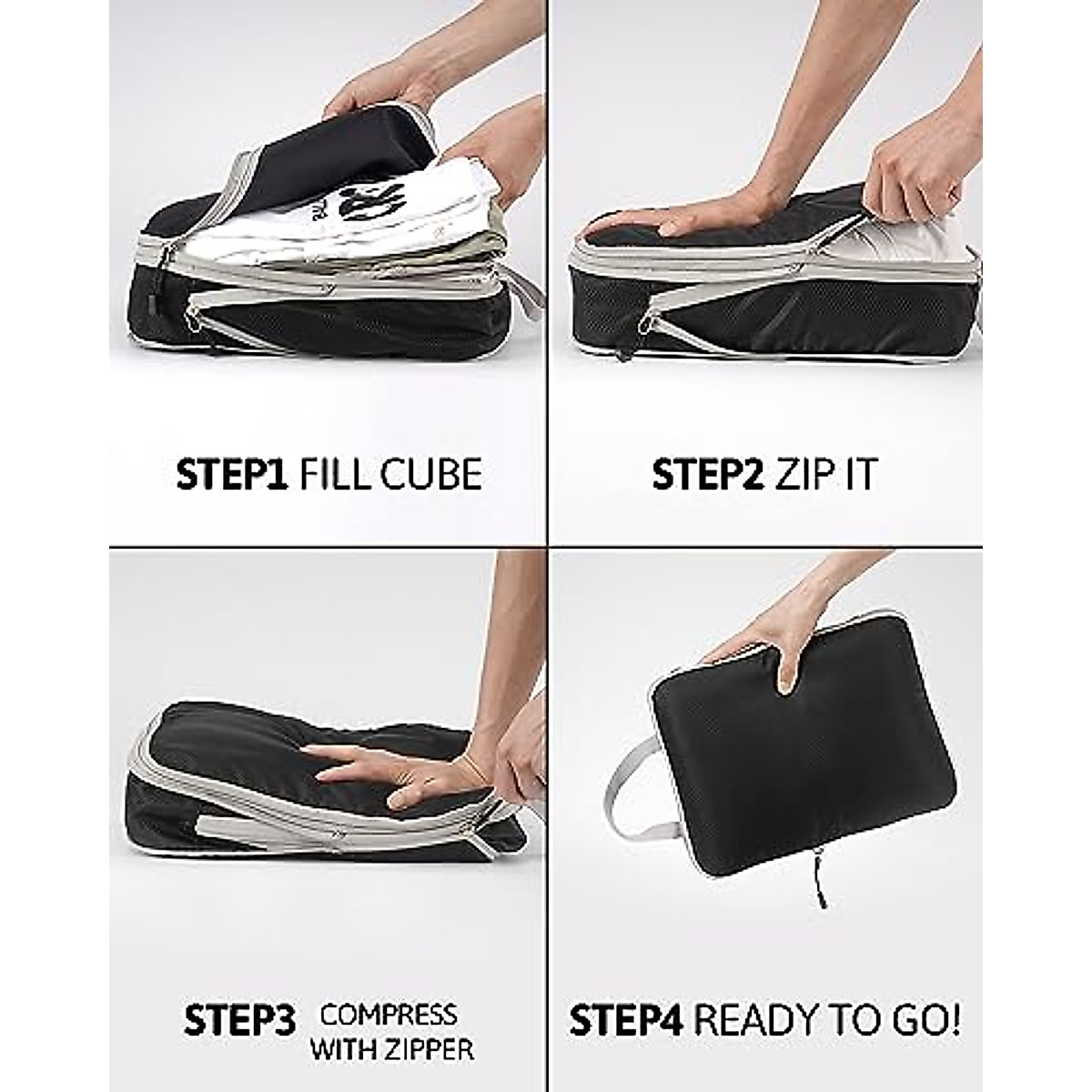 STEP1 FILL CUBE

STEP2 ZIP IT

STEP3 COMPRESS WITH ZIPPER

STEP4 READY TO GO!