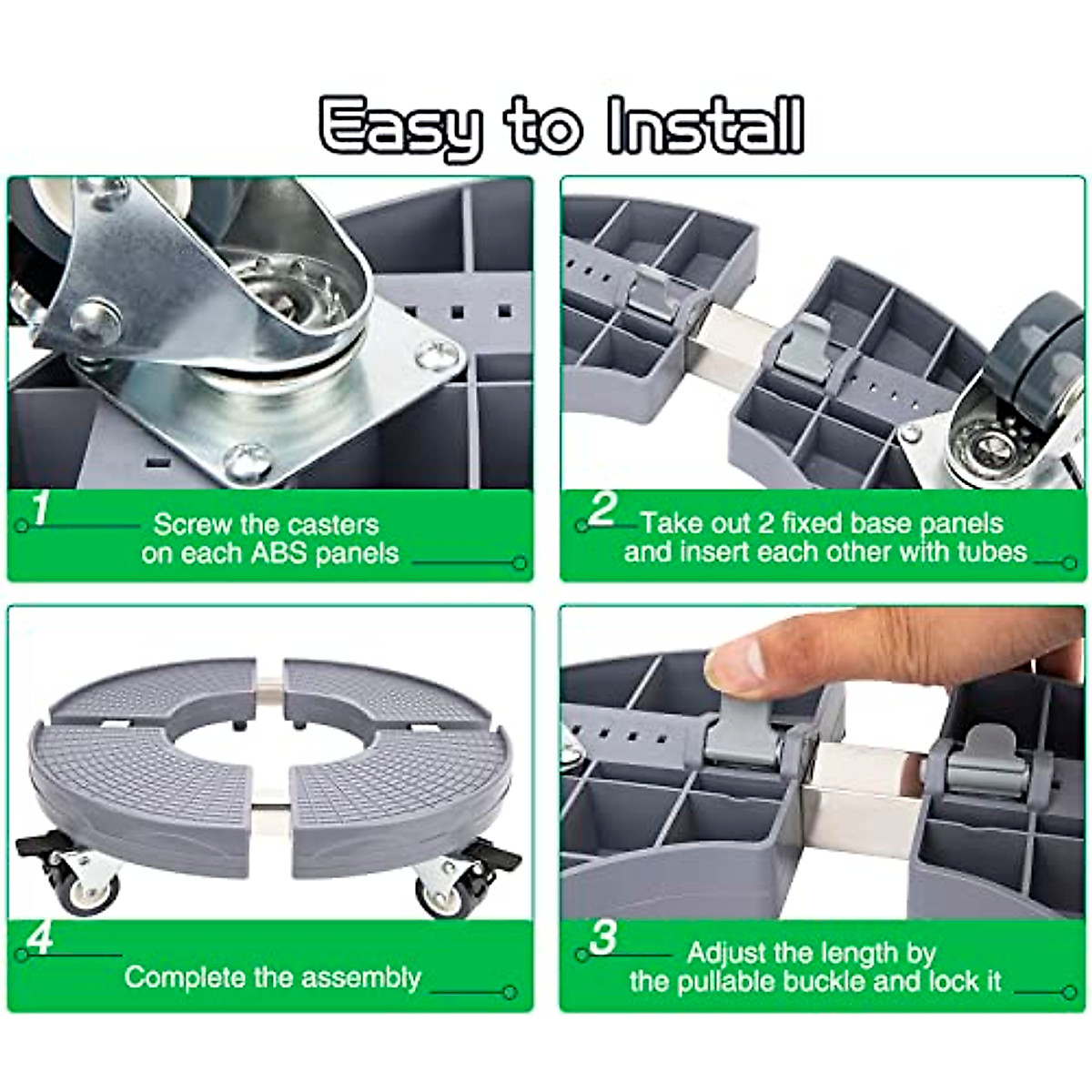 Easy to Install

1
Screw the casters on each ABS panels

2
Take out 2 fixed base panels and insert each other with tubes

4
Complete the assembly

3
Adjust the length by the pullable buckle and lock it