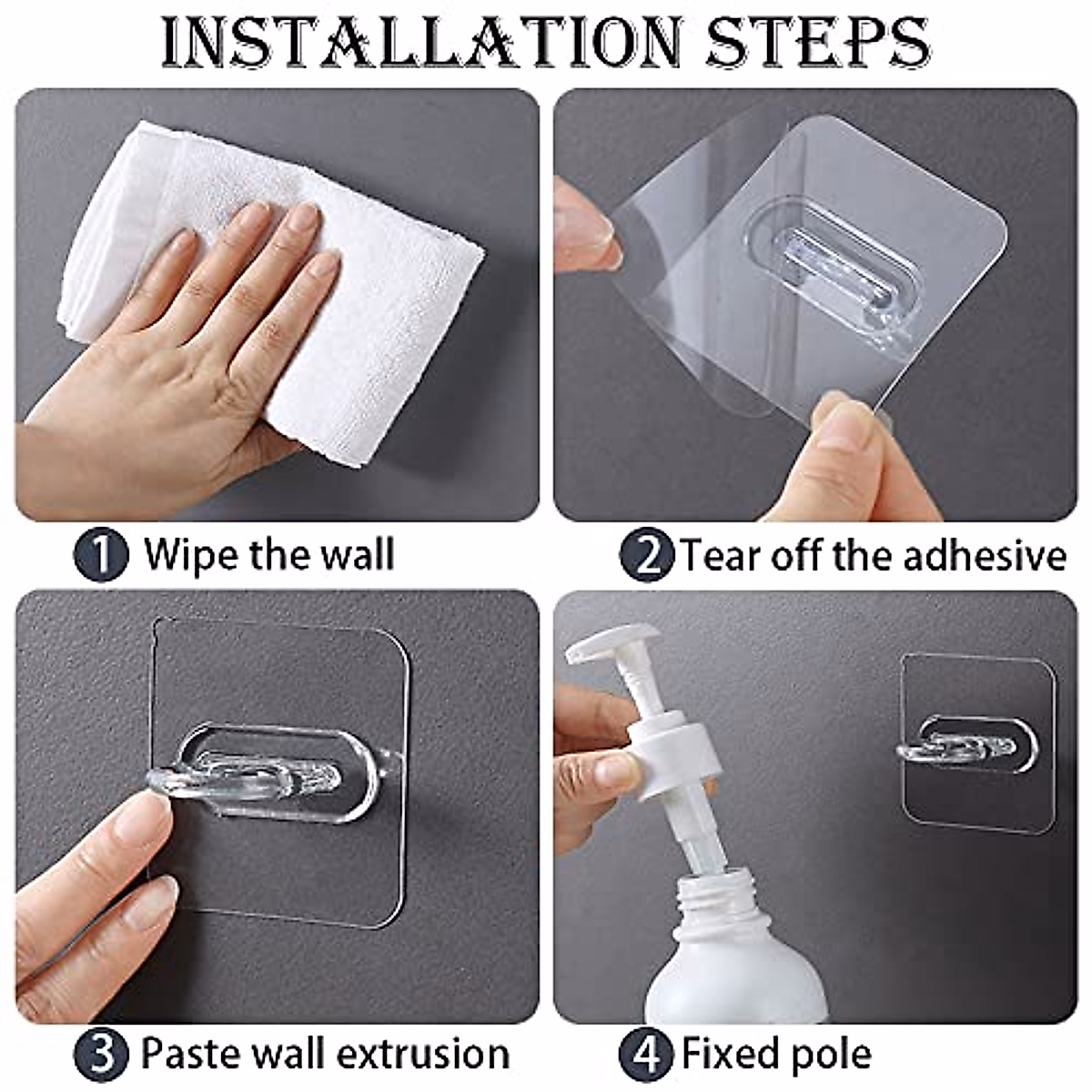 INSTALLATION STEPS

1 Wipe the wall

2 Tear off the adhesive

3 Paste wall extrusion

4 Fixed pole