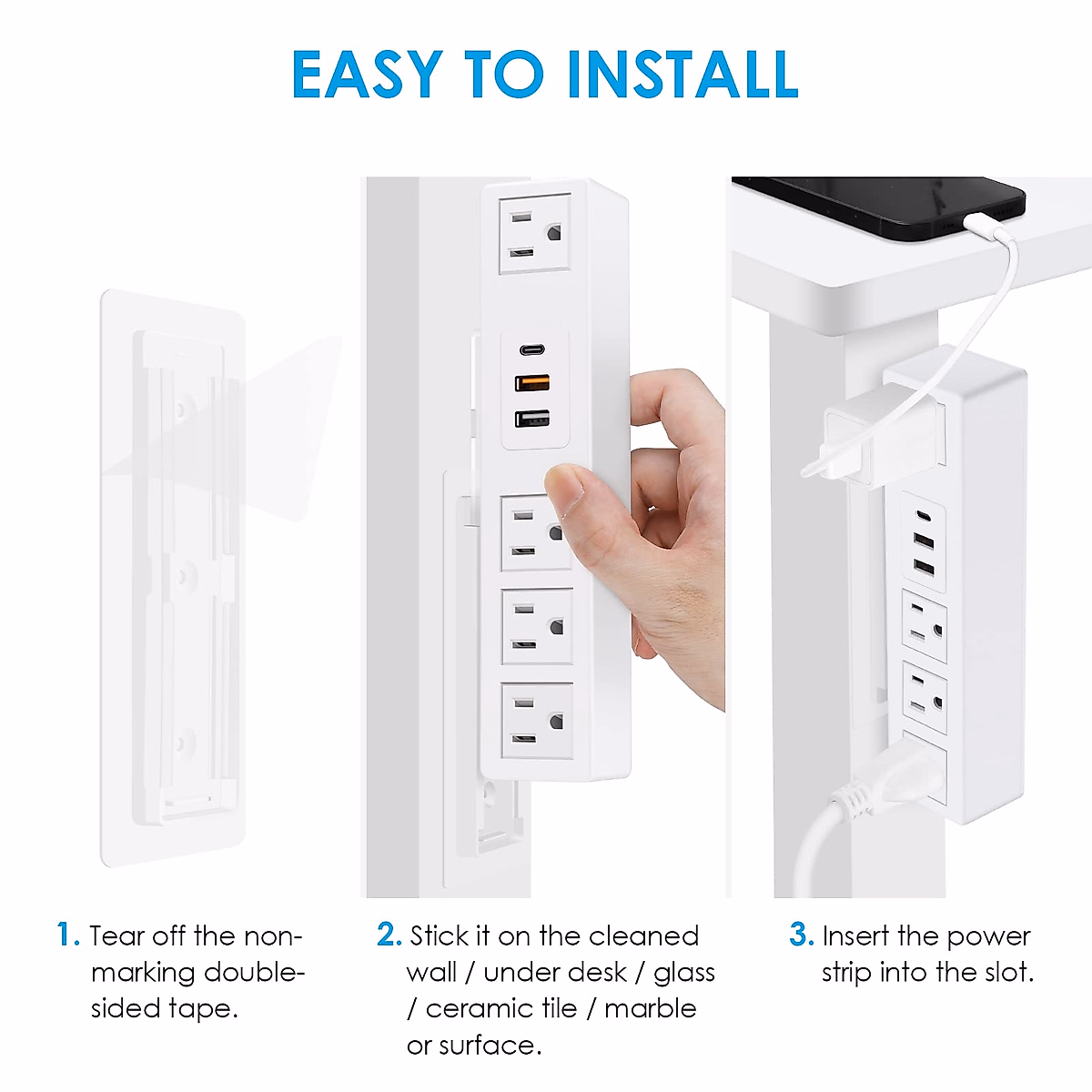 EASY TO INSTALL

1. Tear off the non-marking double-sided tape.

2. Stick it on the cleaned wall / under desk / glass / ceramic tile / marble or surface.

3. Insert the power strip into the slot.