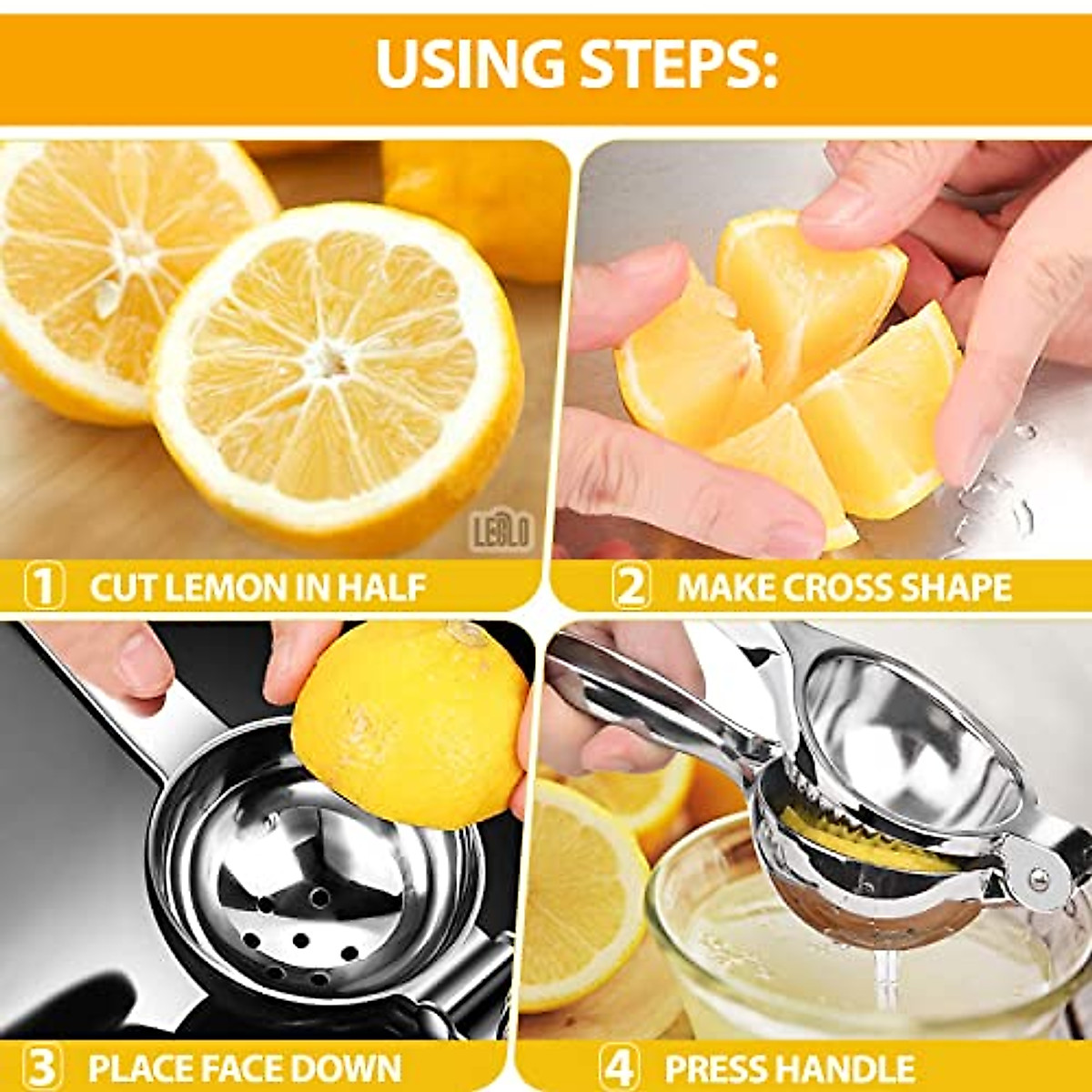 USING STEPS:

LEBLO

1 CUT LEMON IN HALF

2 MAKE CROSS SHAPE

3 PLACE FACE DOWN

4 PRESS HANDLE