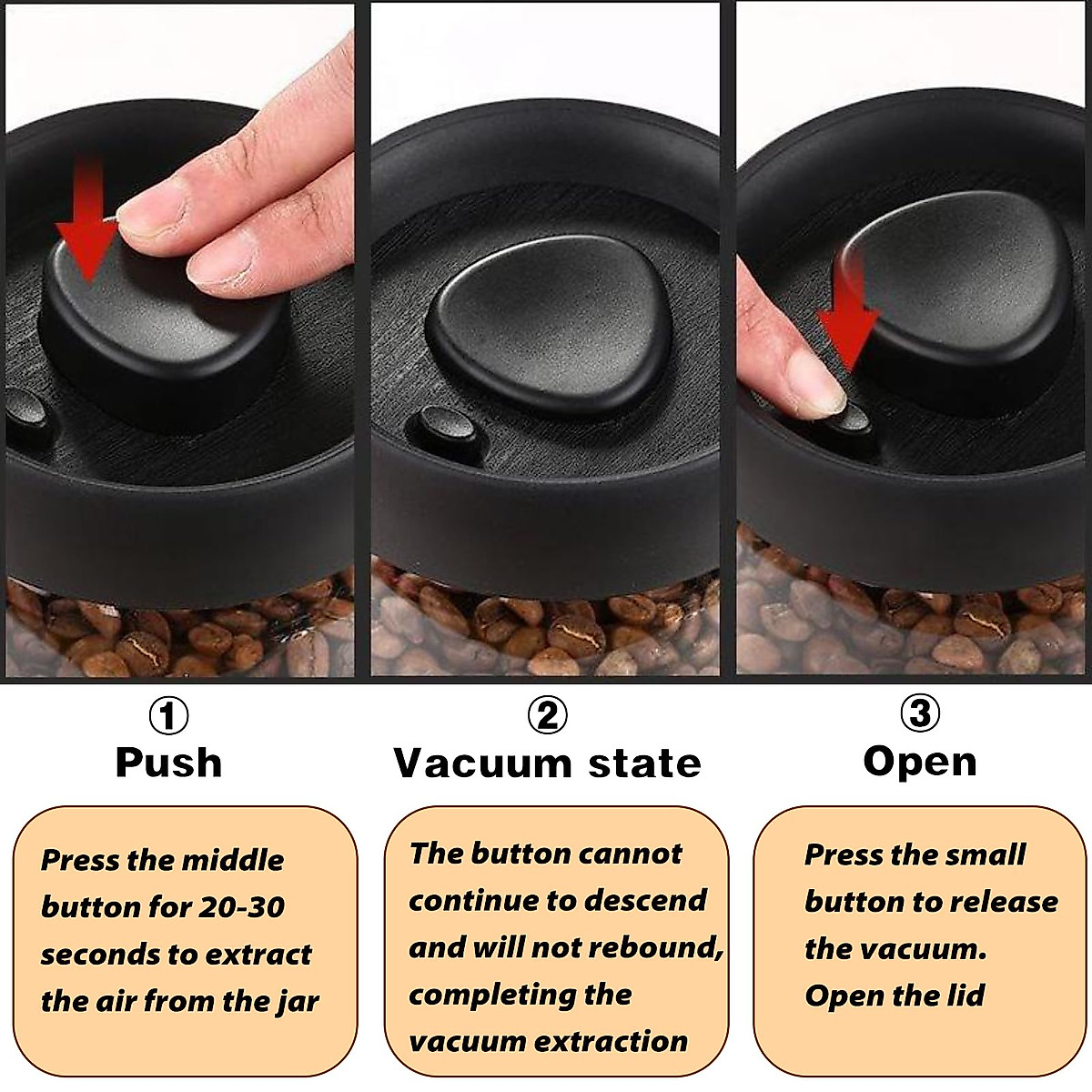 ① Push

Press the middle button for 20-30 seconds to extract the air from the jar

② Vacuum state

The button cannot continue to descend and will not rebound, completing the vacuum extraction

③ Open

Press the small button to release the vacuum. Open the lid