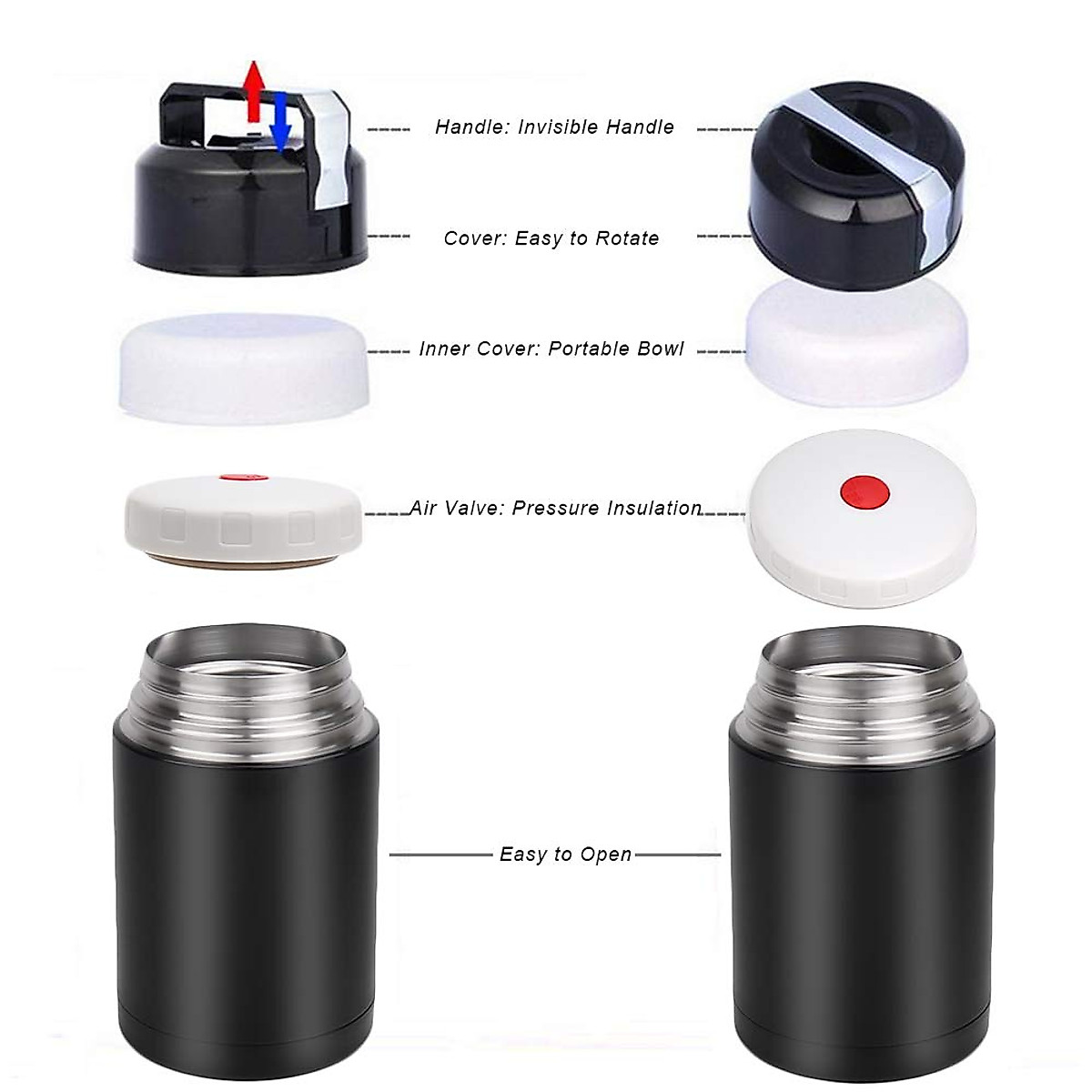 Handle: Invisible Handle

Cover: Easy to Rotate

Inner Cover: Portable Bowl

Air Valve: Pressure Insulation

Easy to Open