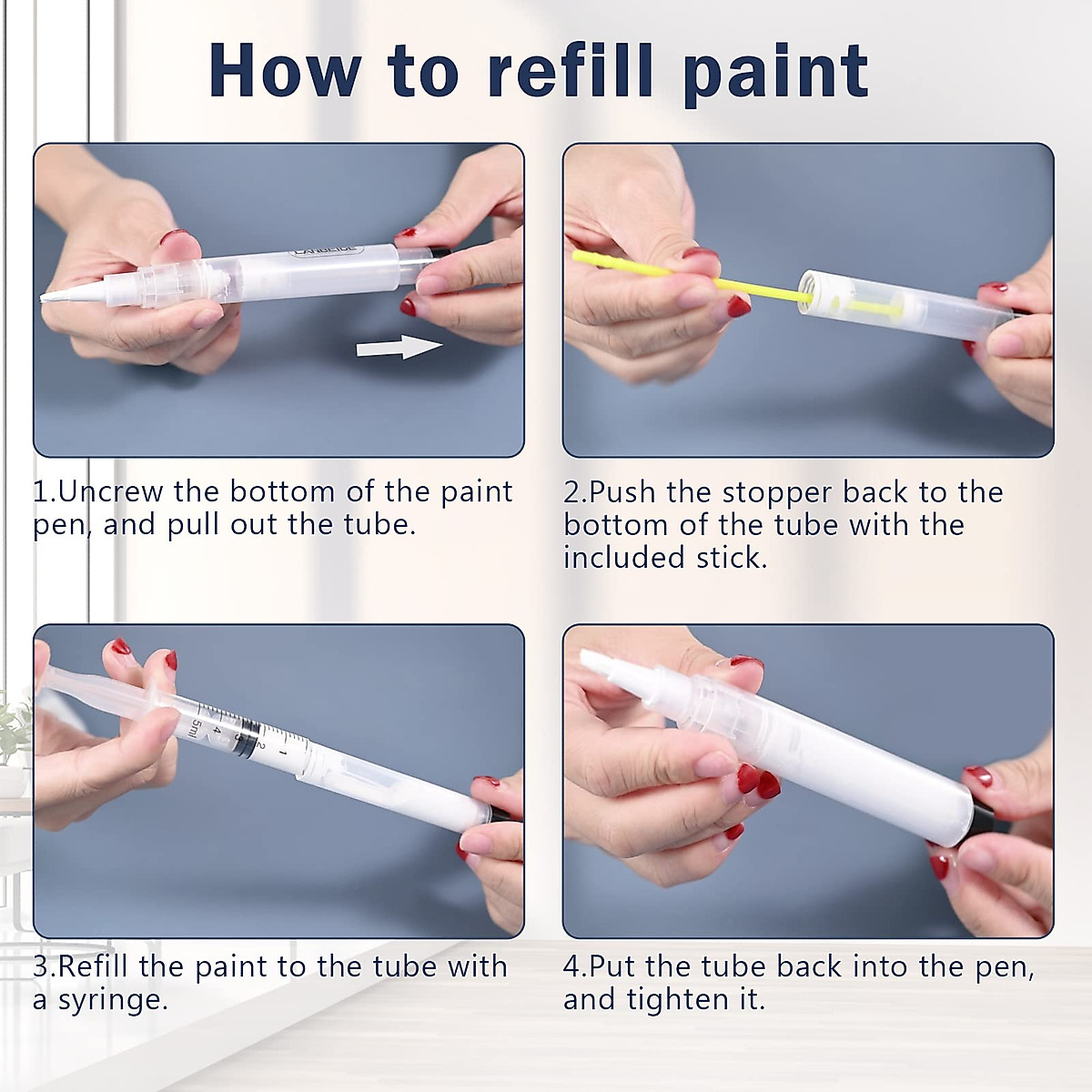 How to refill paint

LANBEIDE

1.Uncrew the bottom of the paint pen, and pull out the tube.

2.Push the stopper back to the bottom of the tube with the included stick.

5ml 4 3 2 1

3.Refill the paint to the tube with a syringe.

4.Put the tube back into the pen, and tighten it.