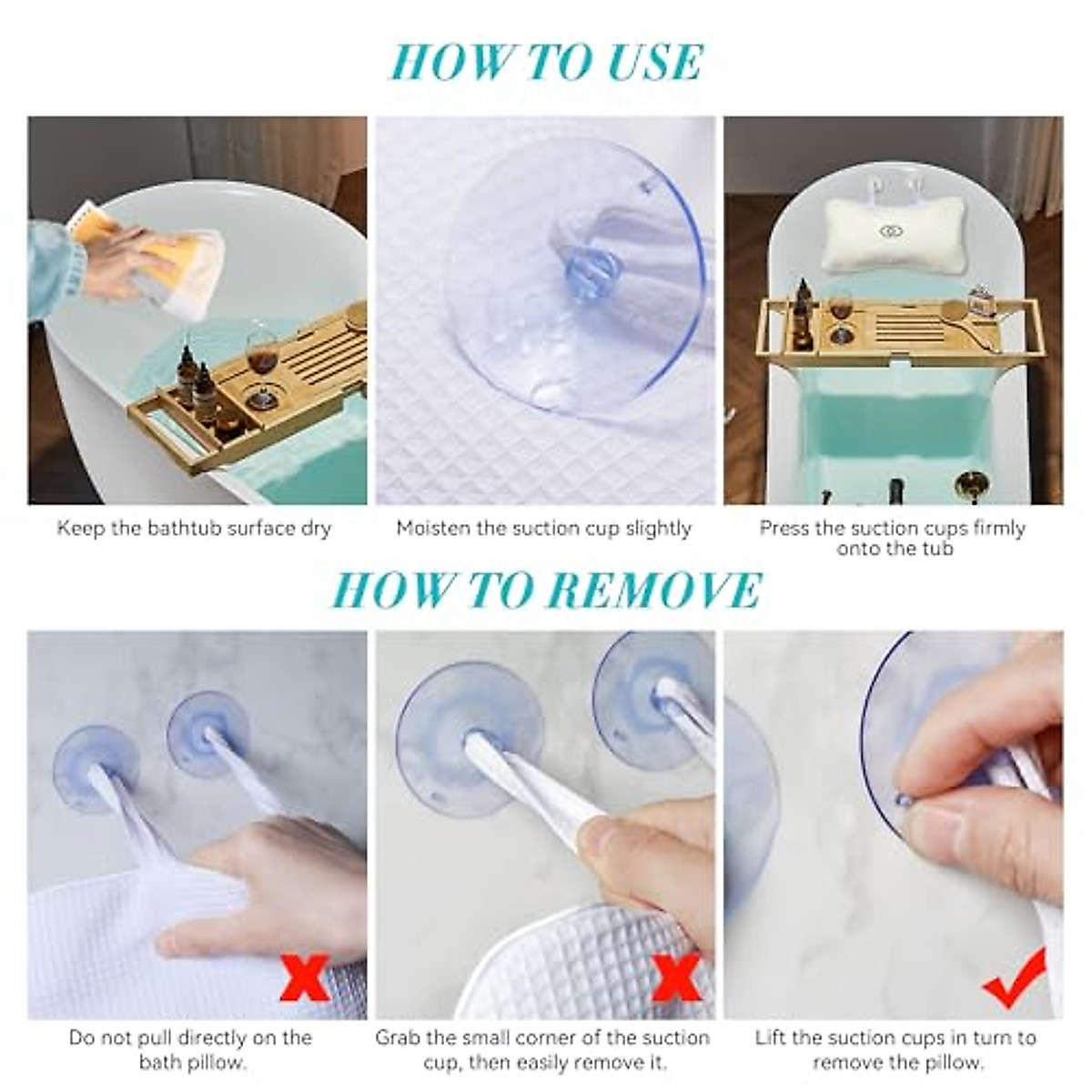 HOW TO USE

Keep the bathtub surface dry

Moisten the suction cup slightly

Press the suction cups firmly onto the tub

HOW TO REMOVE

Do not pull directly on the bath pillow.

Grab the small corner of the suction cup, then easily remove it.

Lift the suction cups in turn to remove the pillow.