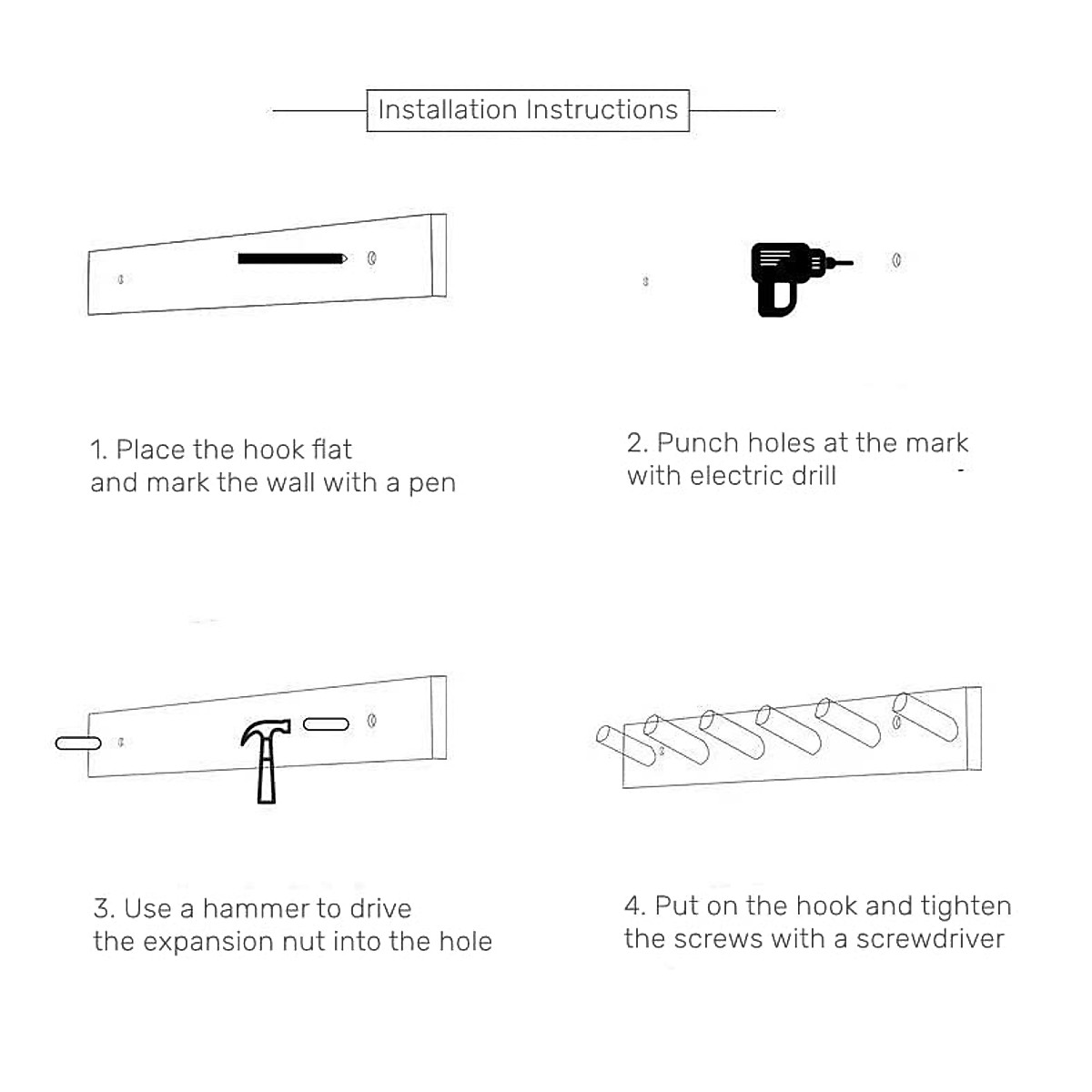 Installation Instructions

1. Place the hook flat
and mark the wall with a pen

2. Punch holes at the mark
with electric drill

3. Use a hammer to drive
the expansion nut into the hole

4. Put on the hook and tighten
the screws with a screwdriver