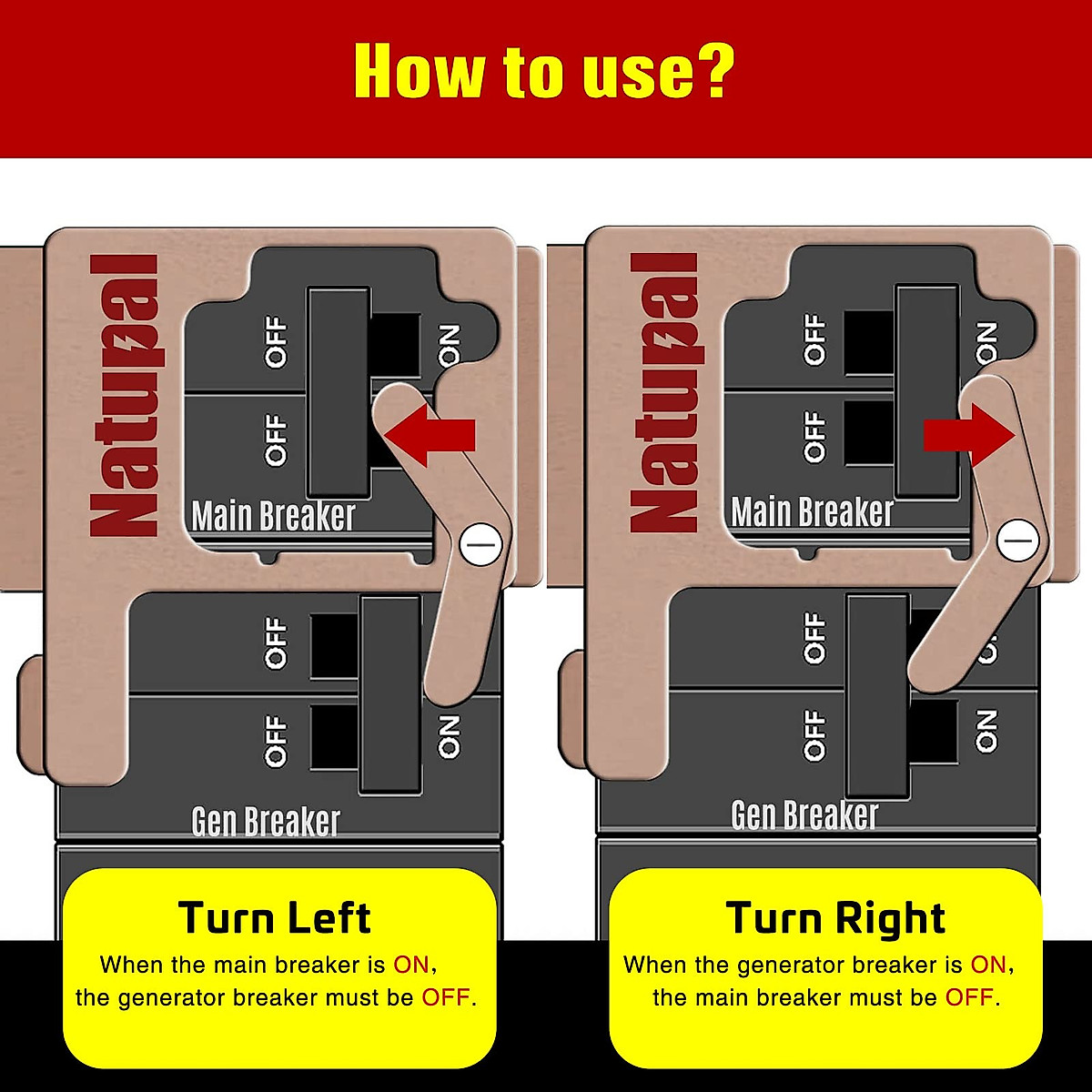 How to use?

Natural

OFF
ON
OFF
Main Breaker
OFF
OFF
ON
Gen Breaker

Turn Left
When the main breaker is ON, the generator breaker must be OFF.

Natural

OFF
ON
OFF
Main Breaker
OFF
OFF
ON
Gen Breaker

Turn Right
When the generator breaker is ON, the main breaker must be OFF.