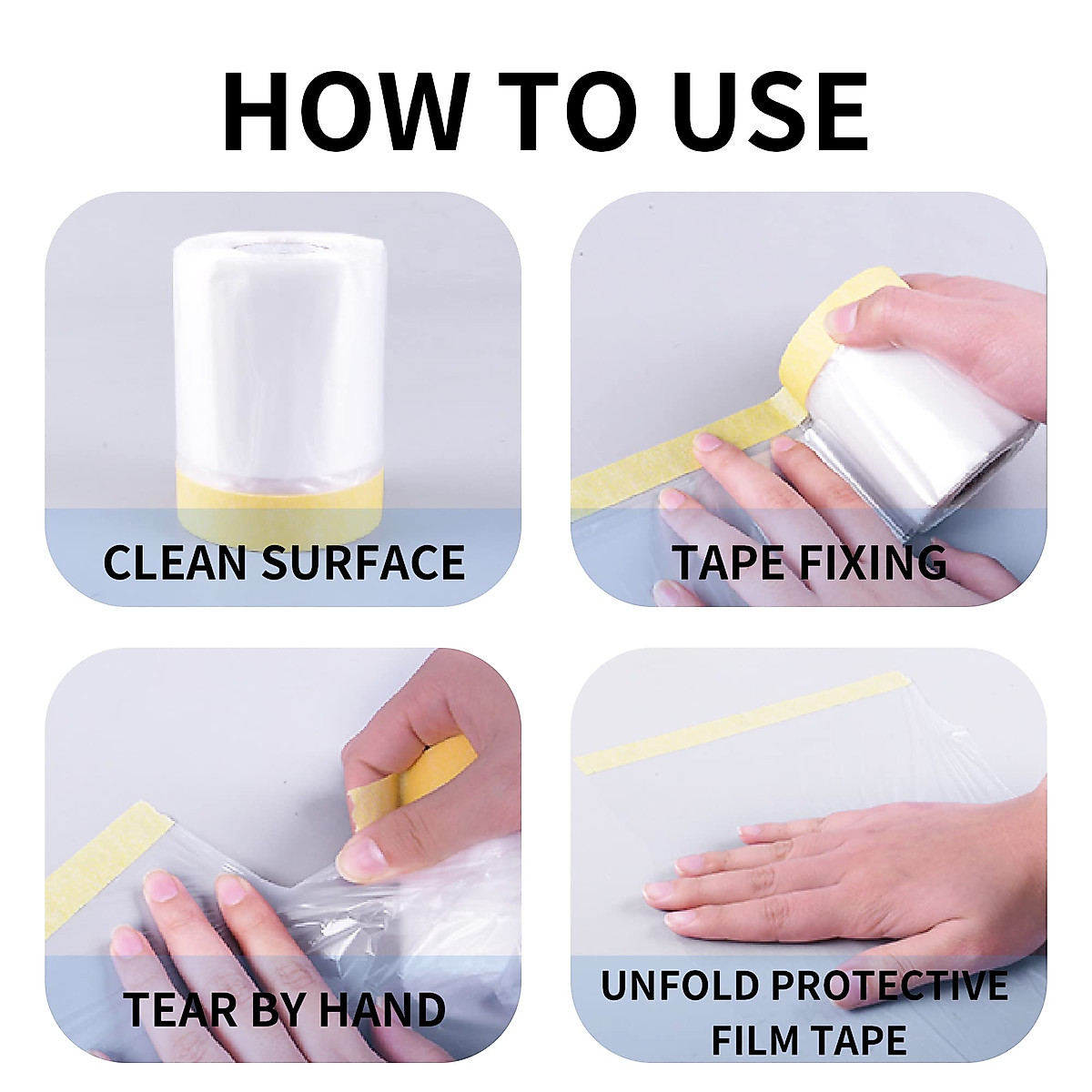 HOW TO USE

CLEAN SURFACE

TAPE FIXING

TEAR BY HAND

UNFOLD PROTECTIVE FILM TAPE