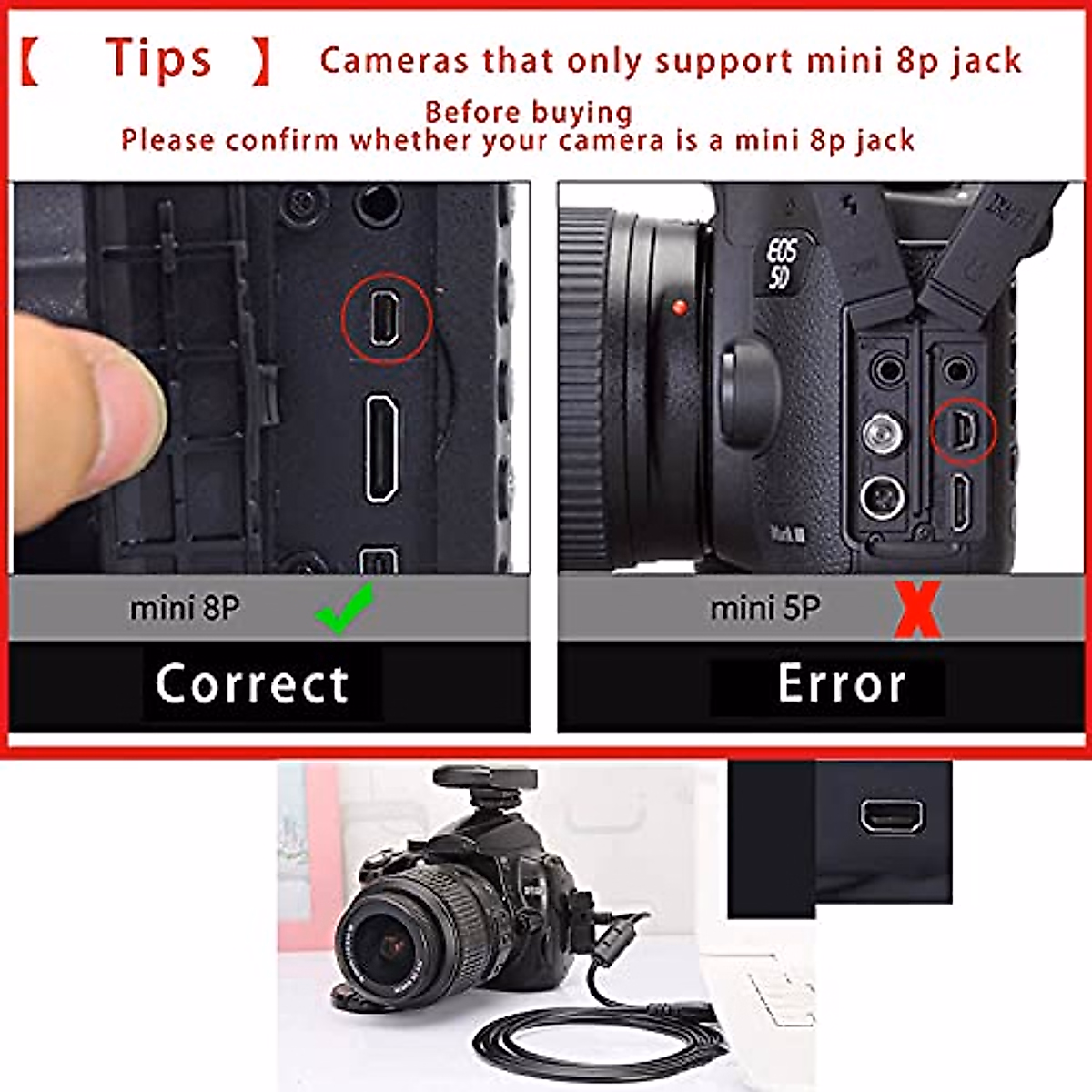 【 Tips 】 Cameras that only support mini 8p jack

Before buying
Please confirm whether your camera is a mini 8p jack

EOS 5D

Mark III

mini 8P

Correct

mini 5P

Error